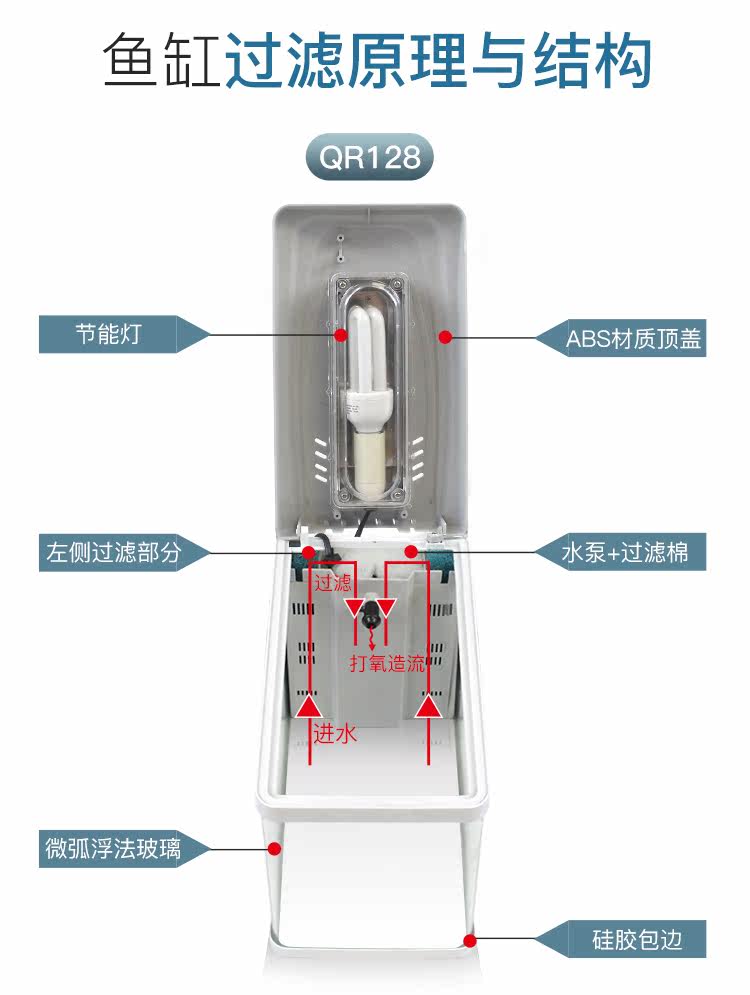 鱼缸过滤原理与结构

QR128

节能灯

ABS材质顶盖

左侧过滤部分

水泵+过滤棉

过滤

打氧造流

进水

微弧浮法玻璃

硅胶包边