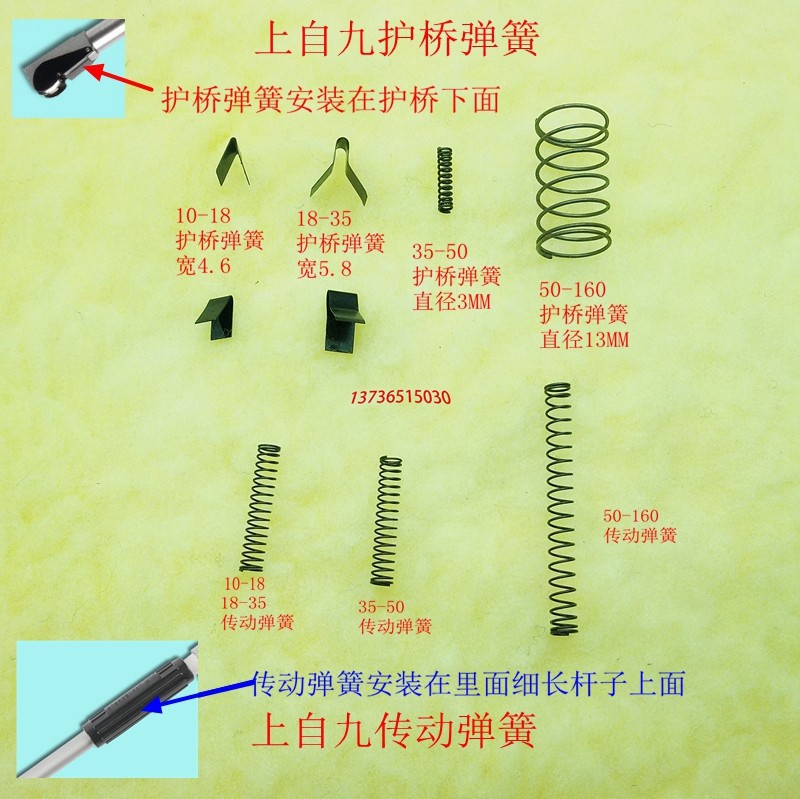 上自九护桥弹簧

护桥弹簧安装在护桥下面

10-18
护桥弹簧
宽4.6

18-35
护桥弹簧
宽5.8

35-50
护桥弹簧
直径3MM

50-160
护桥弹簧
直径13MM

13736515030

10-18
18-35
传动弹簧

35-50
传动弹簧

50-160
传动弹簧

传动弹簧安装在里面细长杆子上面

上自九传动弹簧