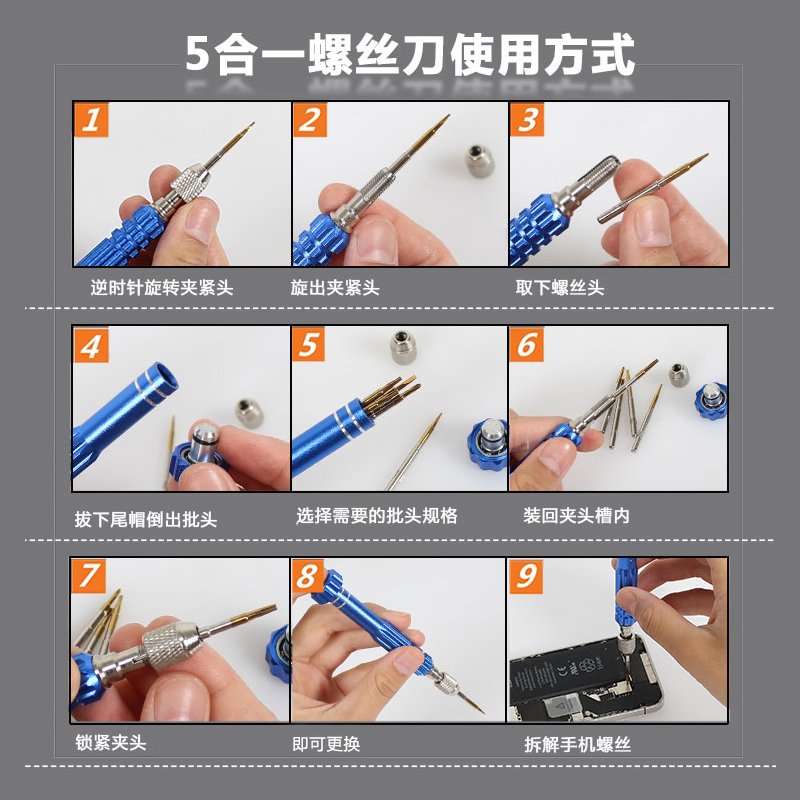 5合一螺丝刀使用方式

1
逆时针旋转夹紧头

2
旋出夹紧头

3
取下螺丝头

4
拔下尾帽倒出批头

5
选择需要的批头规格

6
装回夹头槽内

7
锁紧夹头

8
即可更换

9
拆解手机螺丝