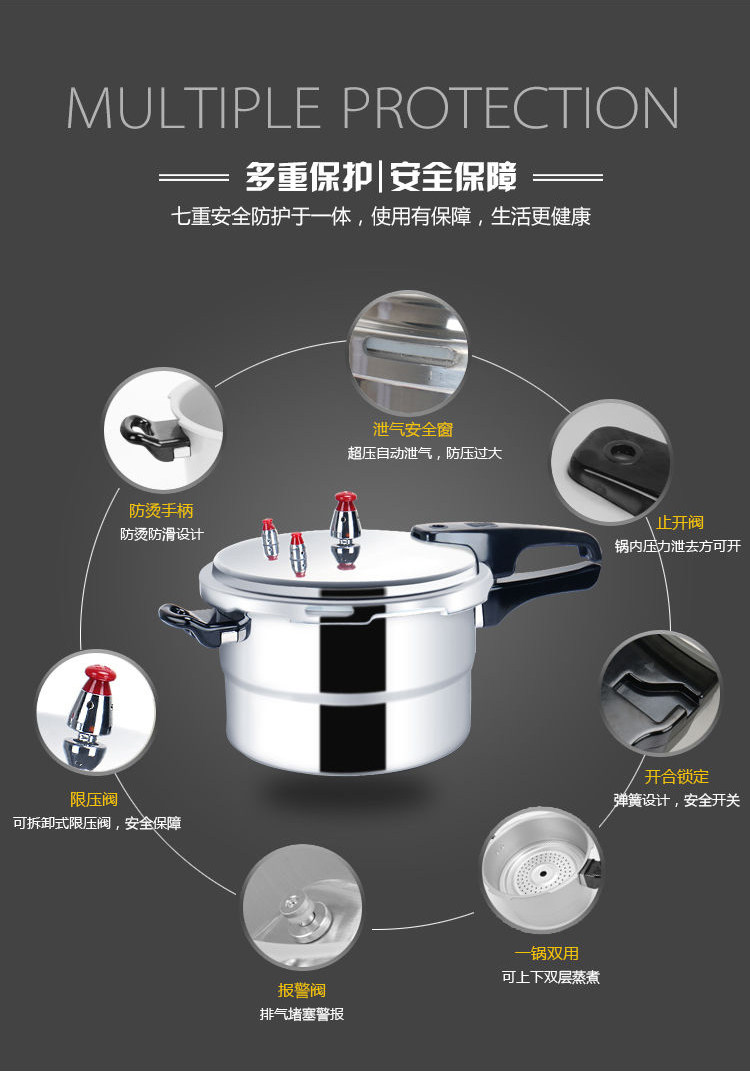 MULTIPLE PROTECTION

多重保护|安全保障

七重安全防护于一体，使用有保障，生活更健康

泄气安全窗
超压自动泄气，防压过大

防烫手柄
防烫防滑设计

止开阀
锅内压力泄去方可开

限压阀
可拆卸式限压阀，安全保障

开合锁定
弹簧设计，安全开关

一锅双用
可上下双层蒸煮

报警阀
排气堵塞警报