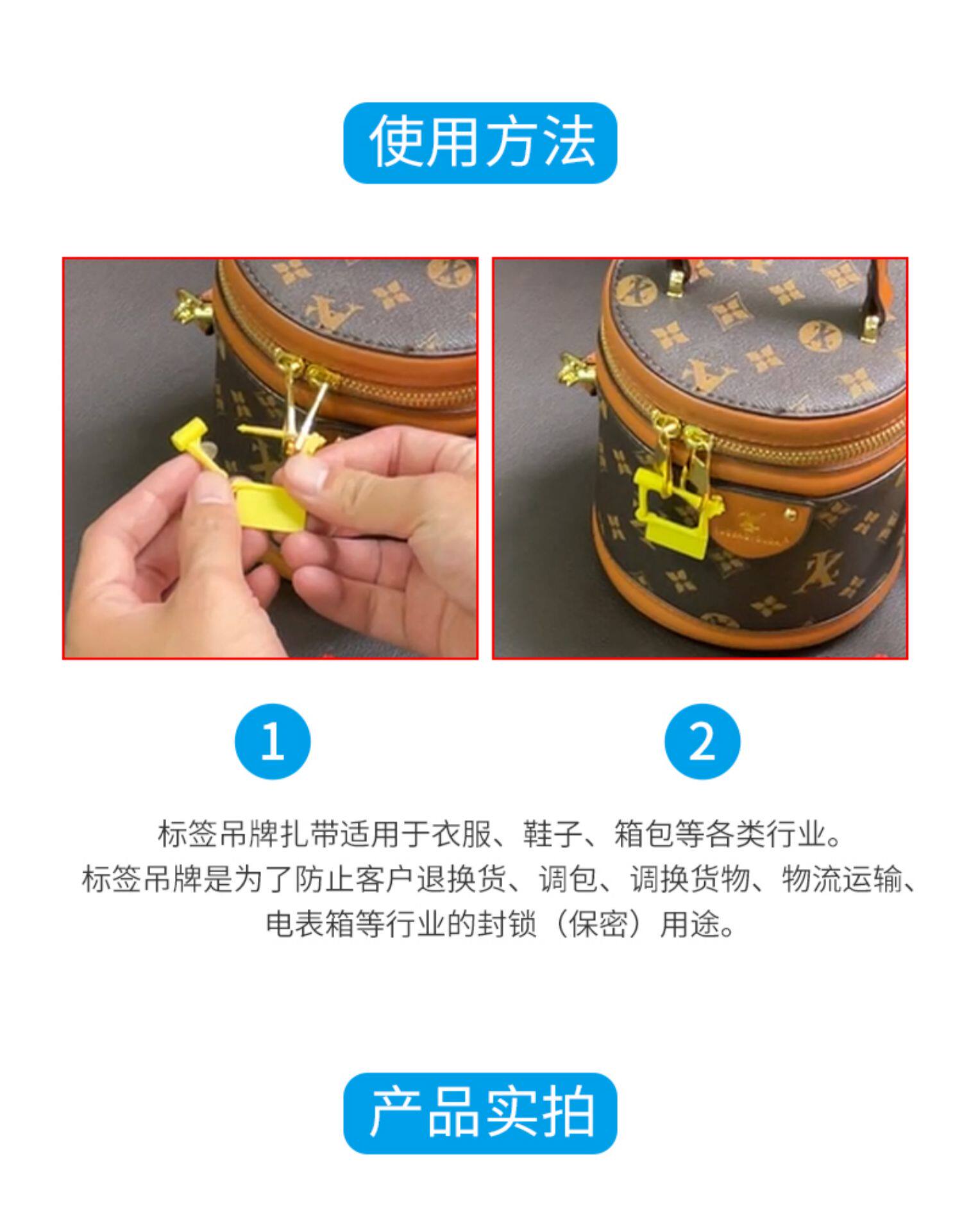 使用方法

1

2

标签吊牌扎带适用于衣服、鞋子、箱包等各类行业。
标签吊牌是为了防止客户退换货、调包、调换货物、物流运输、电表箱等行业的封锁（保密）用途。

产品实拍