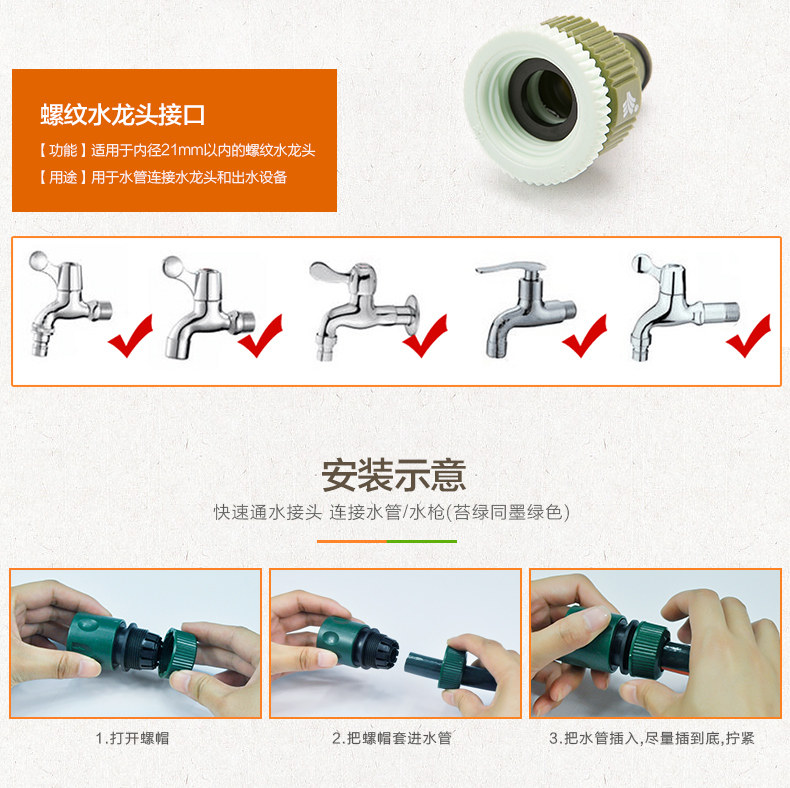 螺纹水龙头接口

【功能】适用于内径21mm以内的螺纹水龙头

【用途】用于水管连接水龙头和出水设备

安装示意

快速通水接头 连接水管/水枪(苔绿同墨绿色)

1.打开螺帽

2.把螺帽套进水管

3.把水管插入,尽量插到底,拧紧