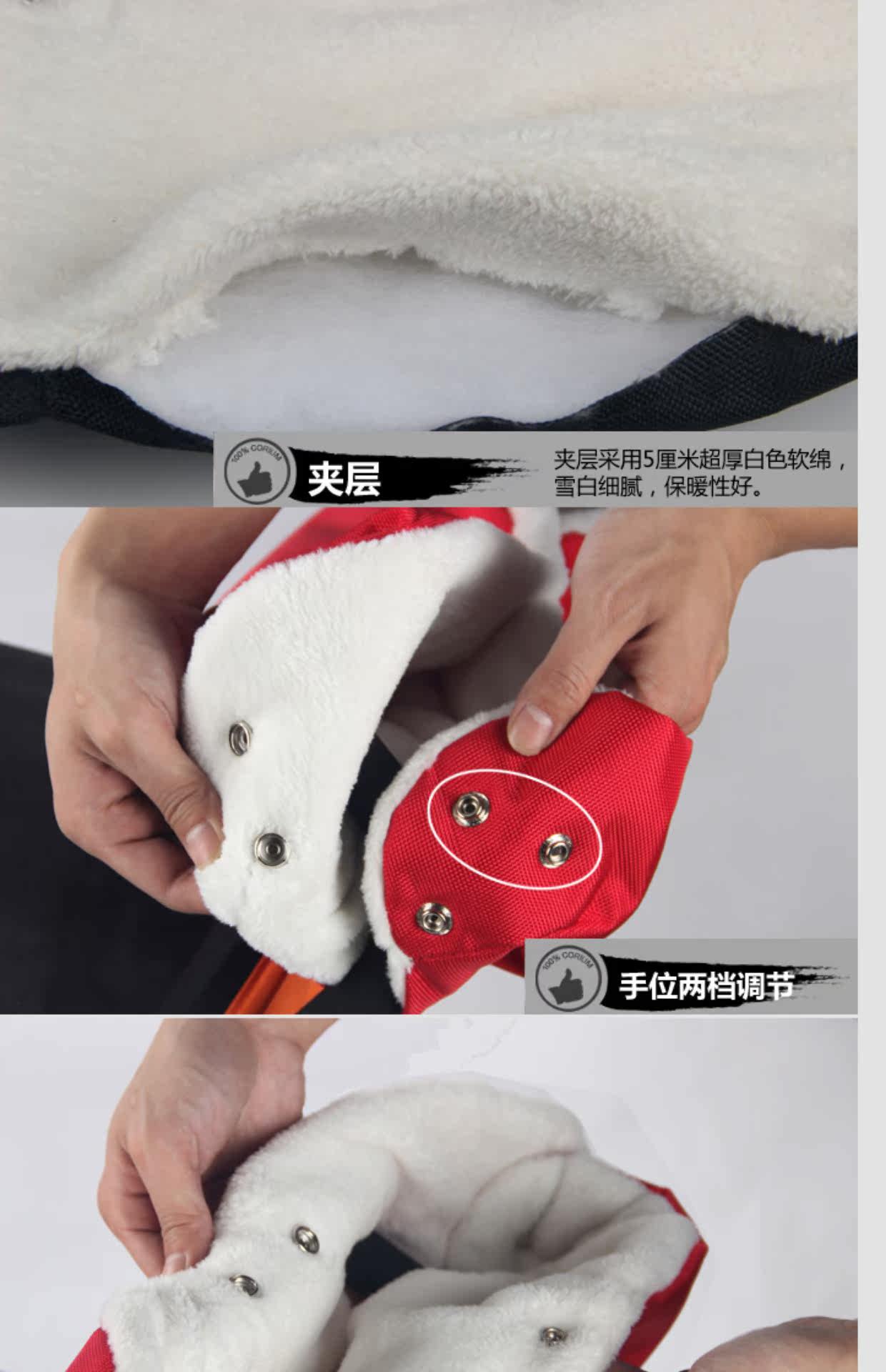 100% CORIUM

夹层

夹层采用5厘米超厚白色软绵，雪白细腻，保暖性好。

100% CORIUM

手位两档调节