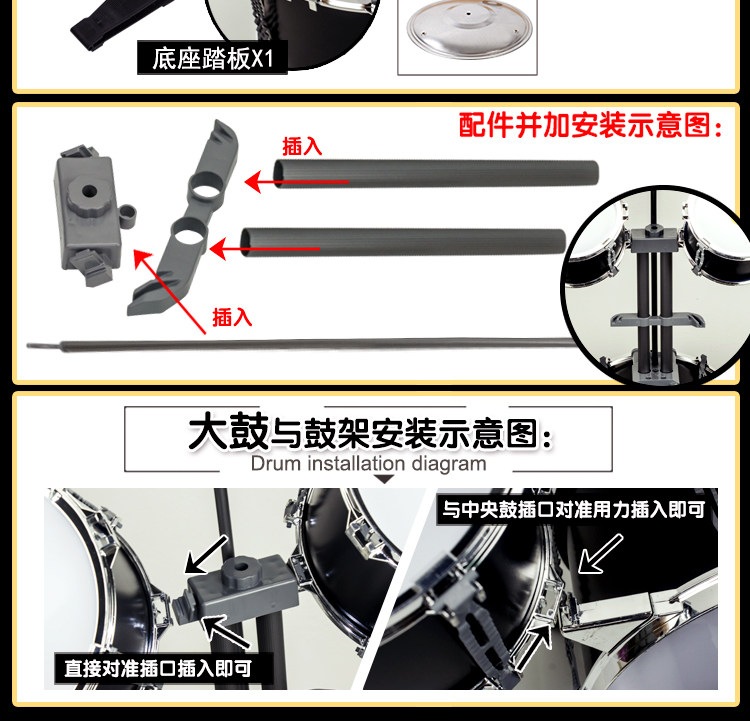 底座踏板X1

配件并加安装示意图：

插入

插入

大鼓与鼓架安装示意图：
Drum installation diagram

与中央鼓插口对准用力插入即可

直接对准插口插入即可