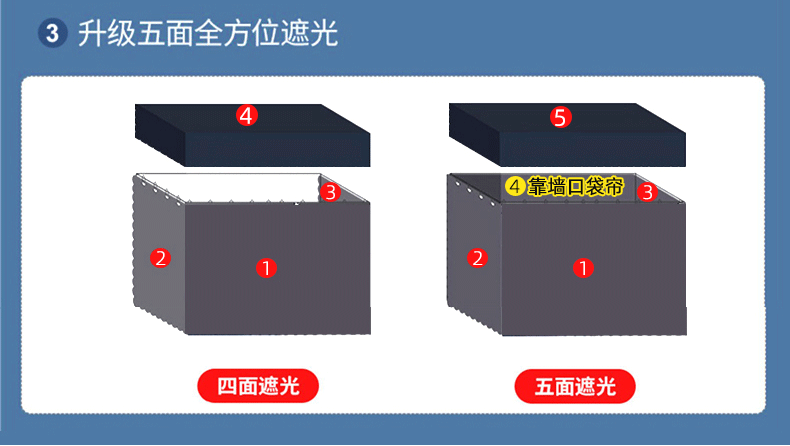 3 升级五面全方位遮光

4

3

2

1

四面遮光

5

4 靠墙口袋帘

3

2

1

五面遮光