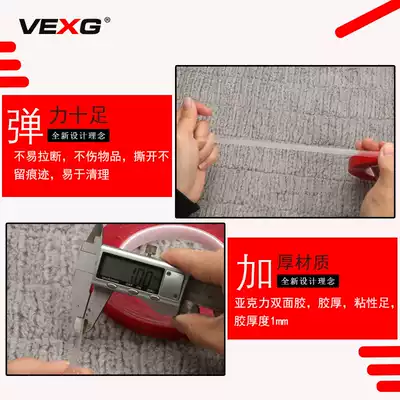 VEXG®

弹力十足
全新设计理念
不易拉断，不伤物品，撕开不留痕迹，易于清理

1.00

加厚材质
全新设计理念
亚克力双面胶，胶厚，粘性足，胶厚度1mm