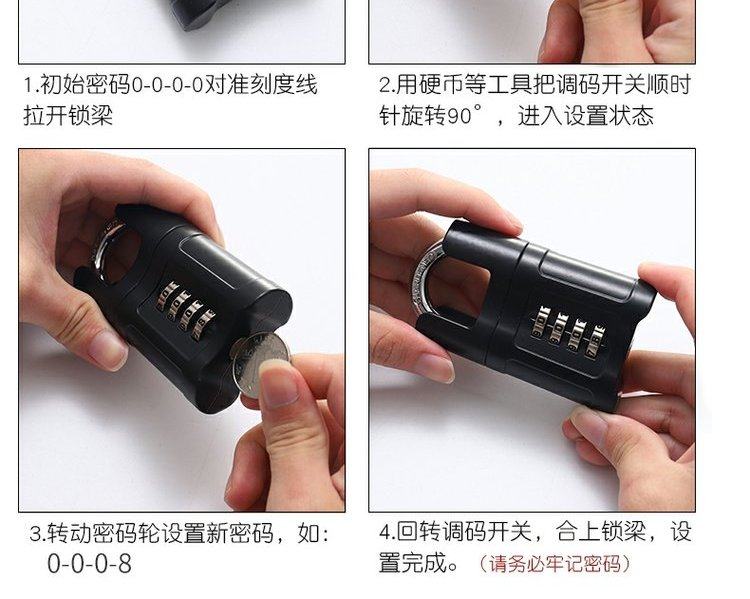 1.初始密码0-0-0-0对准刻度线拉开锁梁

2.用硬币等工具把调码开关顺时针旋转90°，进入设置状态

3.转动密码轮设置新密码，如：0-0-0-8

4.回转调码开关，合上锁梁，设置完成。（请务必牢记密码）