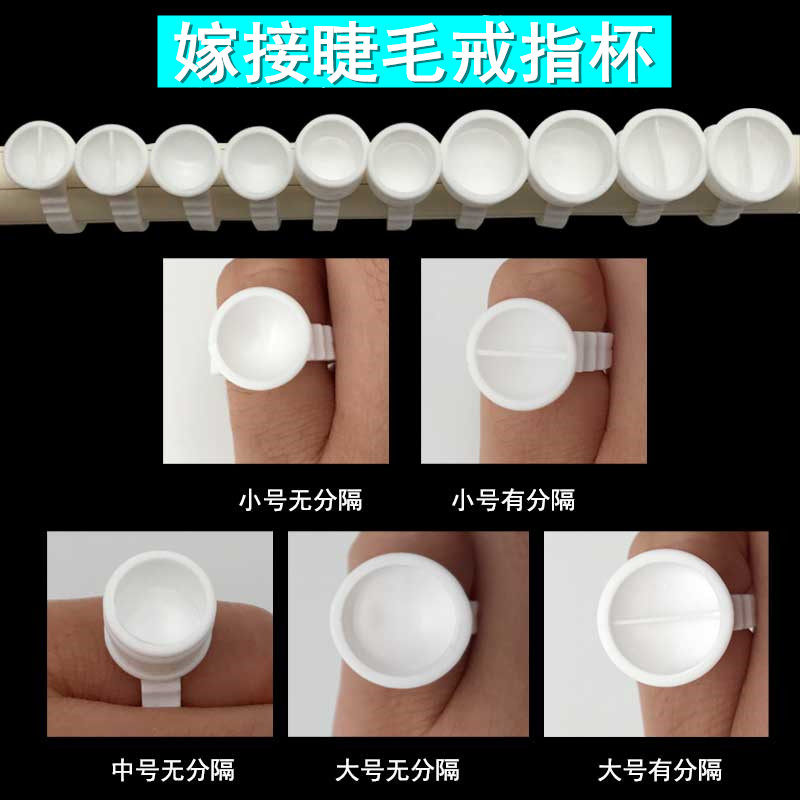 嫁接睫毛戒指杯

小号无分隔

小号有分隔

中号无分隔

大号无分隔

大号有分隔