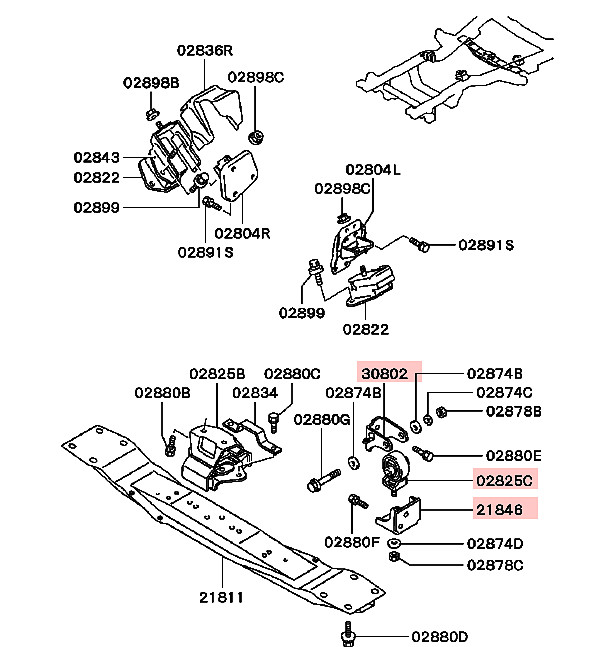 02836R
02898B
02898C
02843
02822
02899
02804R
02891S
02804L
02898C
02891S
02899
02822
02825B
02880C
02880B
02834
30802
02874B
02874B
02874C
02878B
02880G
02880E
02825C
21846
02880F
02874D
02878C
21811
02880D