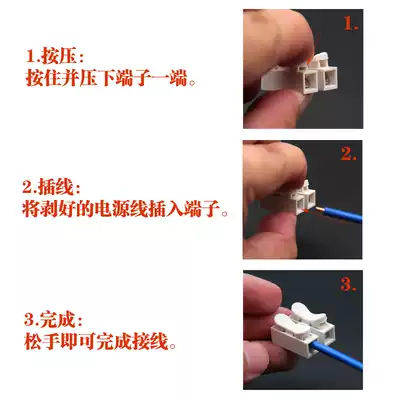 1.按压：
按住并压下端子一端。

1.

2.插线：
将剥好的电源线插入端子。

2.

3.完成：
松手即可完成接线。

3.