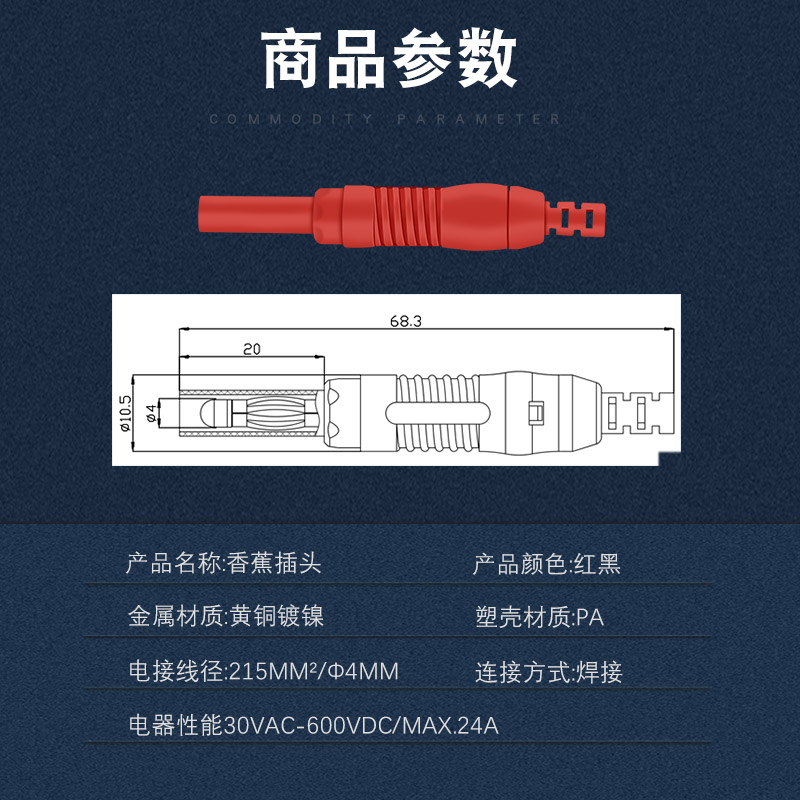 商品参数

COMMODITY PARAMETER

68.3

20

ø10.5

ø4

产品名称:香蕉插头

产品颜色:红黑

金属材质:黄铜镀镍

塑壳材质:PA

电接线径:215MM²/Φ4MM

连接方式:焊接

电器性能30VAC-600VDC/MAX.24A