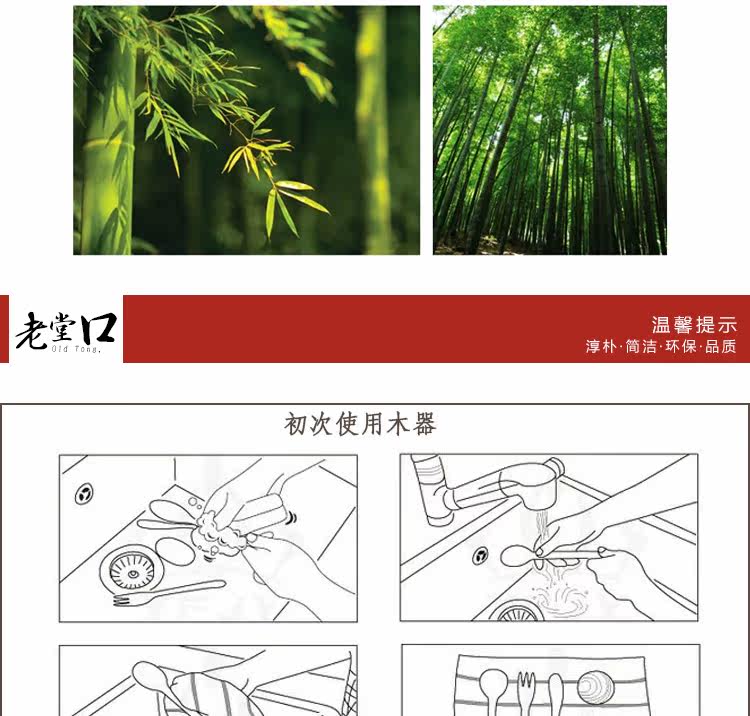 老堂口
Old Tong.

温馨提示
淳朴·简洁·环保·品质

初次使用木器