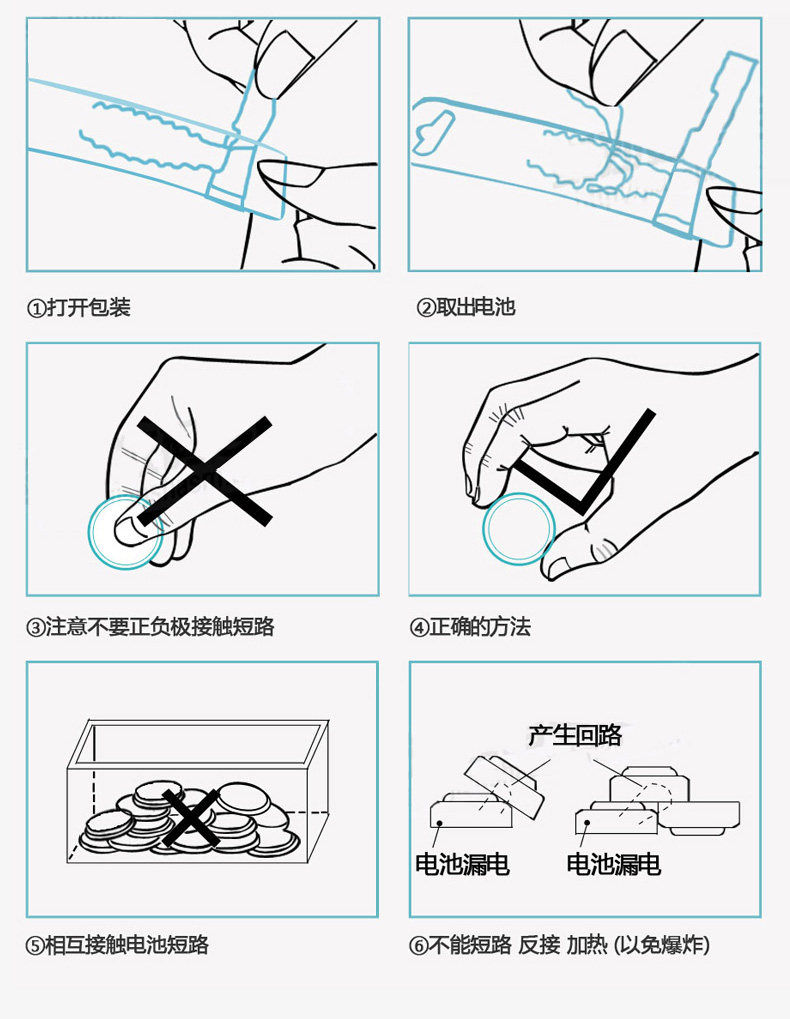 ①打开包装

②取出电池

③注意不要正负极接触短路

④正确的方法

⑤相互接触电池短路

产生回路

电池漏电

电池漏电

⑥不能短路 反接 加热 (以免爆炸)