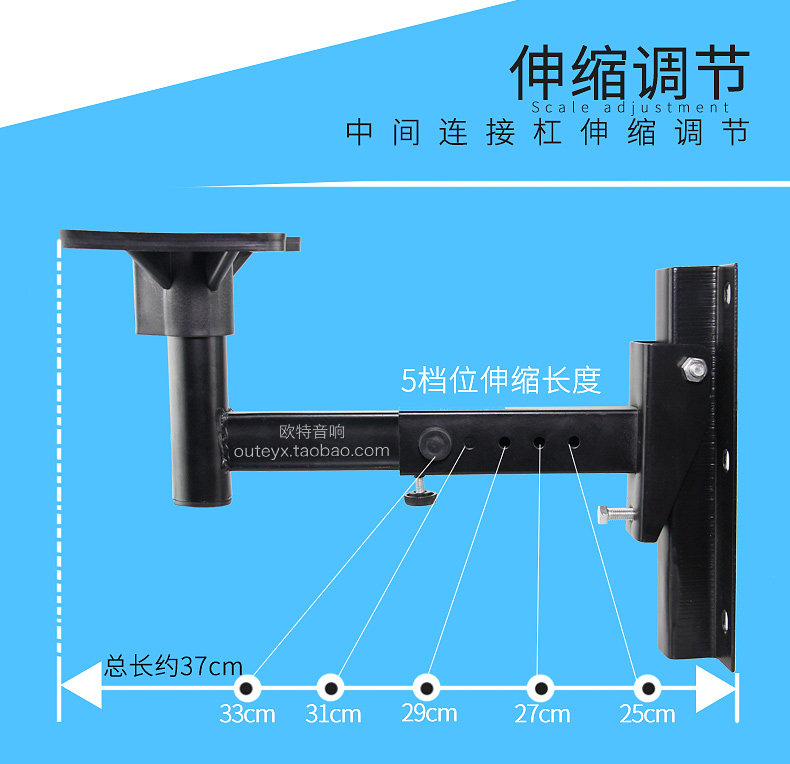 伸缩调节
Scale adjustment
中间连接杠伸缩调节

5档位伸缩长度

欧特音响
outeyx.taobao.com

总长约37cm

33cm 31cm 29cm 27cm 25cm