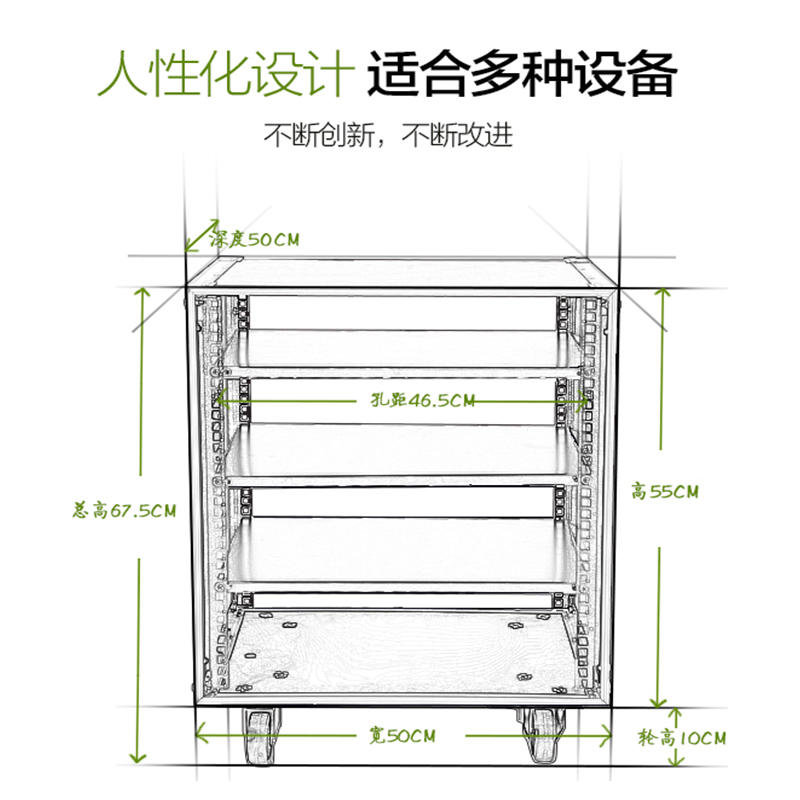 人性化设计 适合多种设备

不断创新，不断改进

深度50CM

孔距46.5CM

总高67.5CM

高55CM

宽50CM

轮高10CM