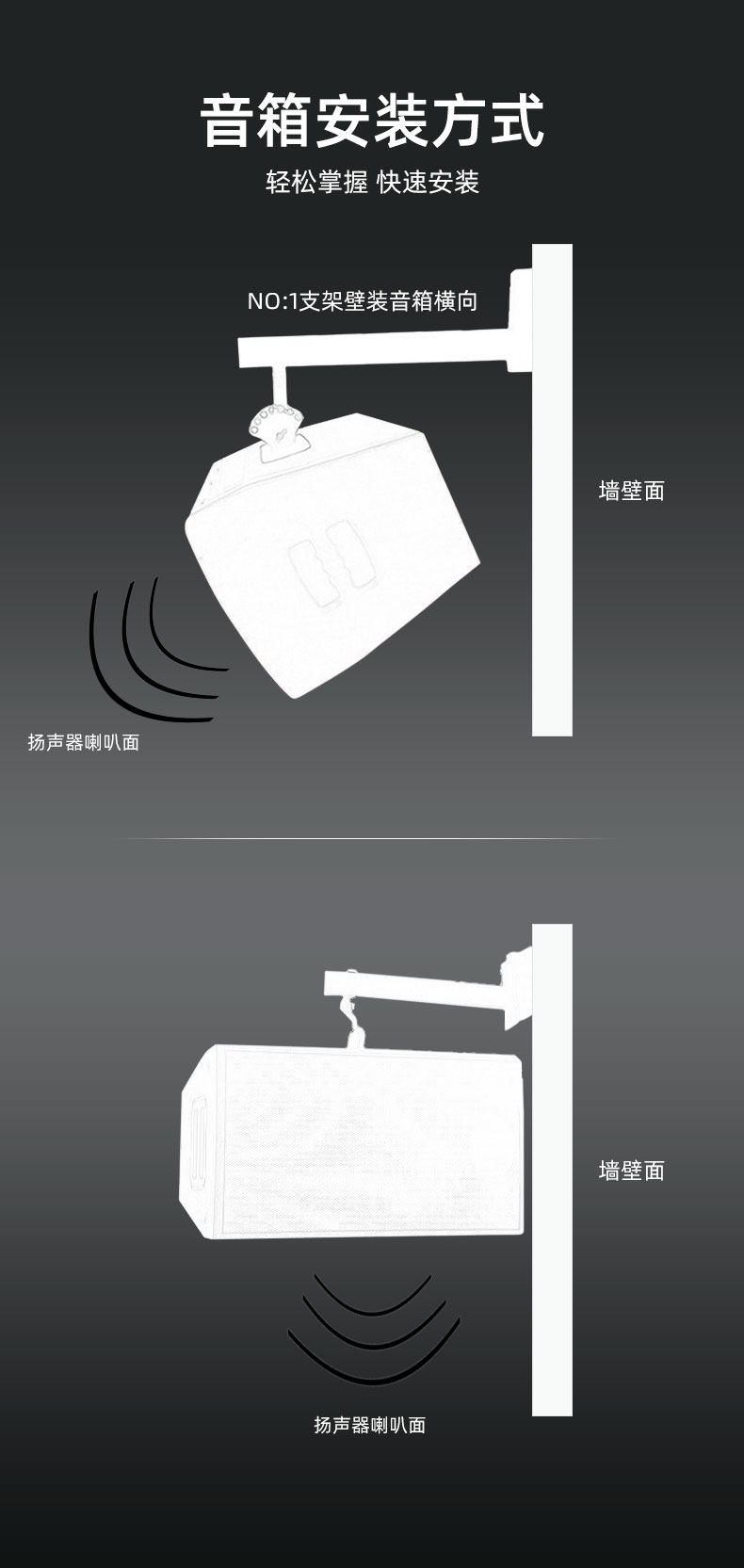 音箱安装方式

轻松掌握 快速安装

NO:1支架壁装音箱横向

墙壁面

扬声器喇叭面

墙壁面

扬声器喇叭面