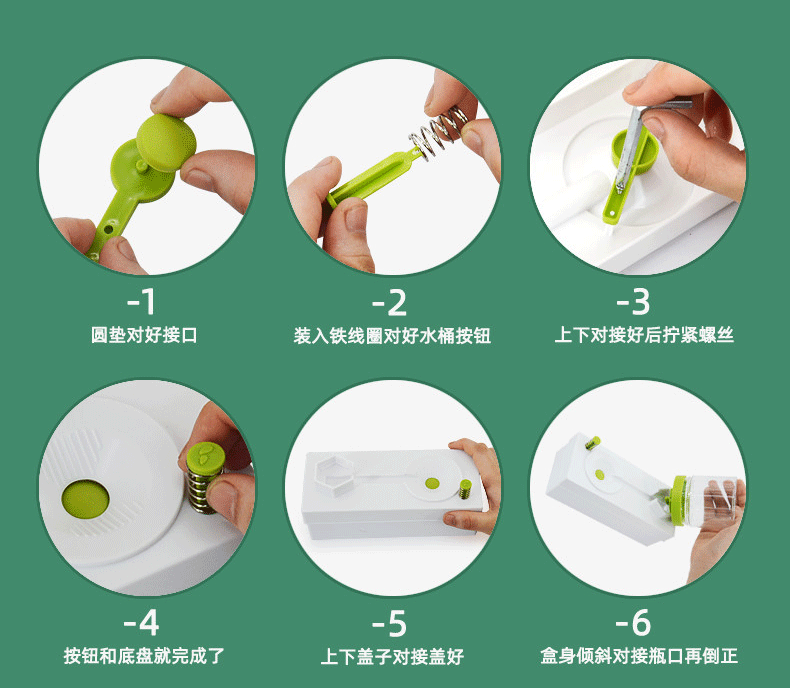 -1
圆垫对好接口

-2
装入铁线圈对好水桶按钮

-3
上下对接好后拧紧螺丝

-4
按钮和底盘就完成了

-5
上下盖子对接盖好

-6
盒身倾斜对接瓶口再倒正