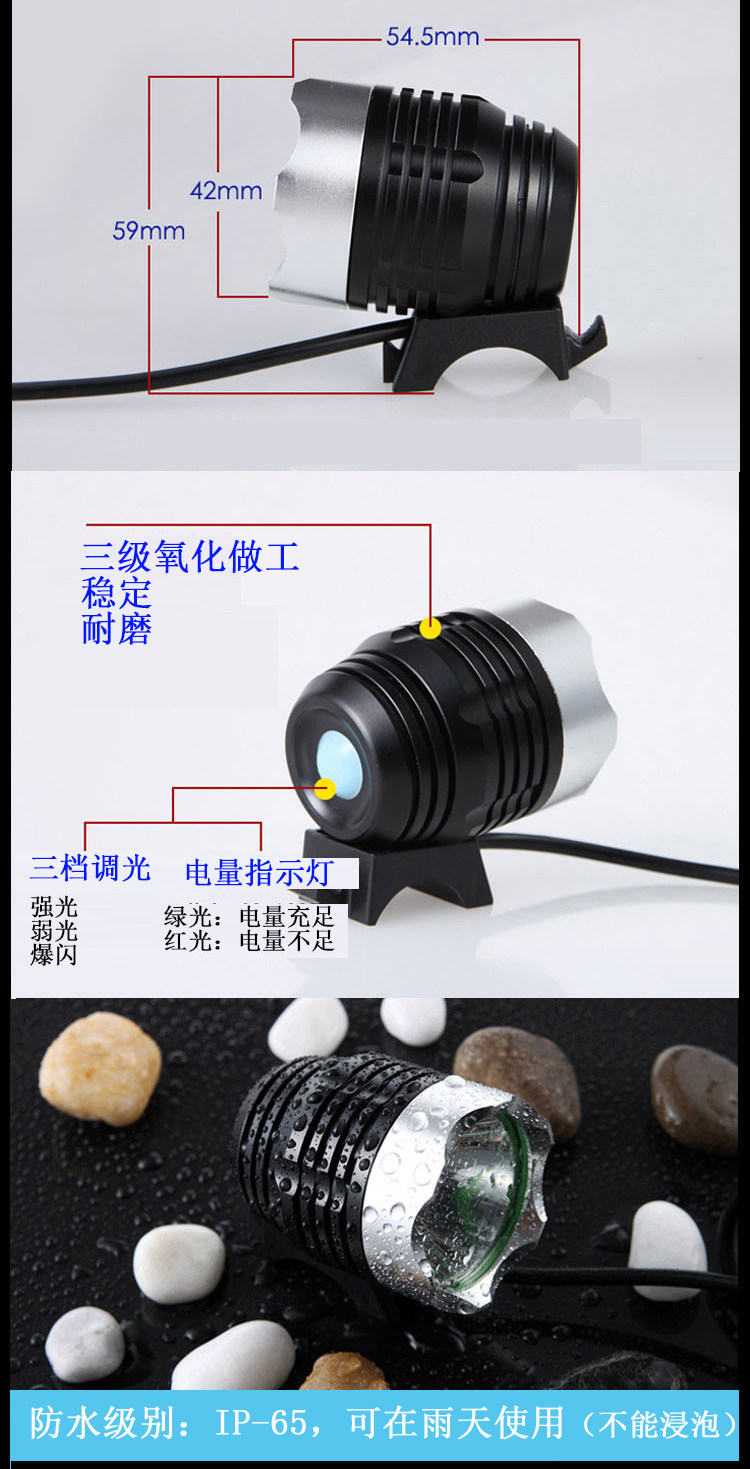 54.5mm
42mm
59mm

三级氧化做工
稳定
耐磨

三档调光
强光
弱光
爆闪

电量指示灯
绿光：电量充足
红光：电量不足

防水级别：IP-65，可在雨天使用（不能浸泡）