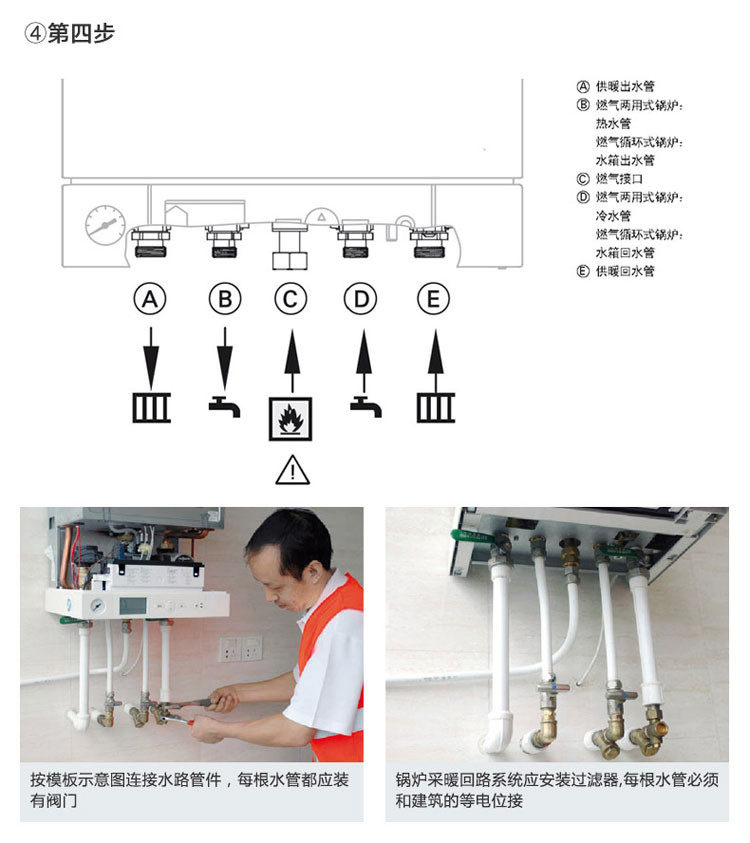 ④第四步

Ⓐ 供暖出水管
Ⓑ 燃气两用式锅炉：
热水管
燃气循环式锅炉：
水箱出水管
Ⓒ 燃气接口
Ⓓ 燃气两用式锅炉：
冷水管
燃气循环式锅炉：
水箱回水管
Ⓔ 供暖回水管

A B C D E

按模板示意图连接水路管件，每根水管都应装有阀门

锅炉采暖回路系统应安装过滤器,每根水管必须和建筑的等电位接