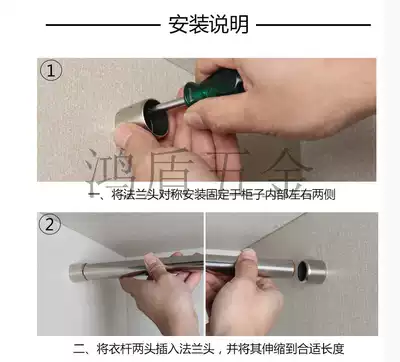 安装说明

①

鸿盾五金

一、将法兰头对称安装固定于柜子内部左右两侧

②

二、将衣杆两头插入法兰头，并将其伸缩到合适长度