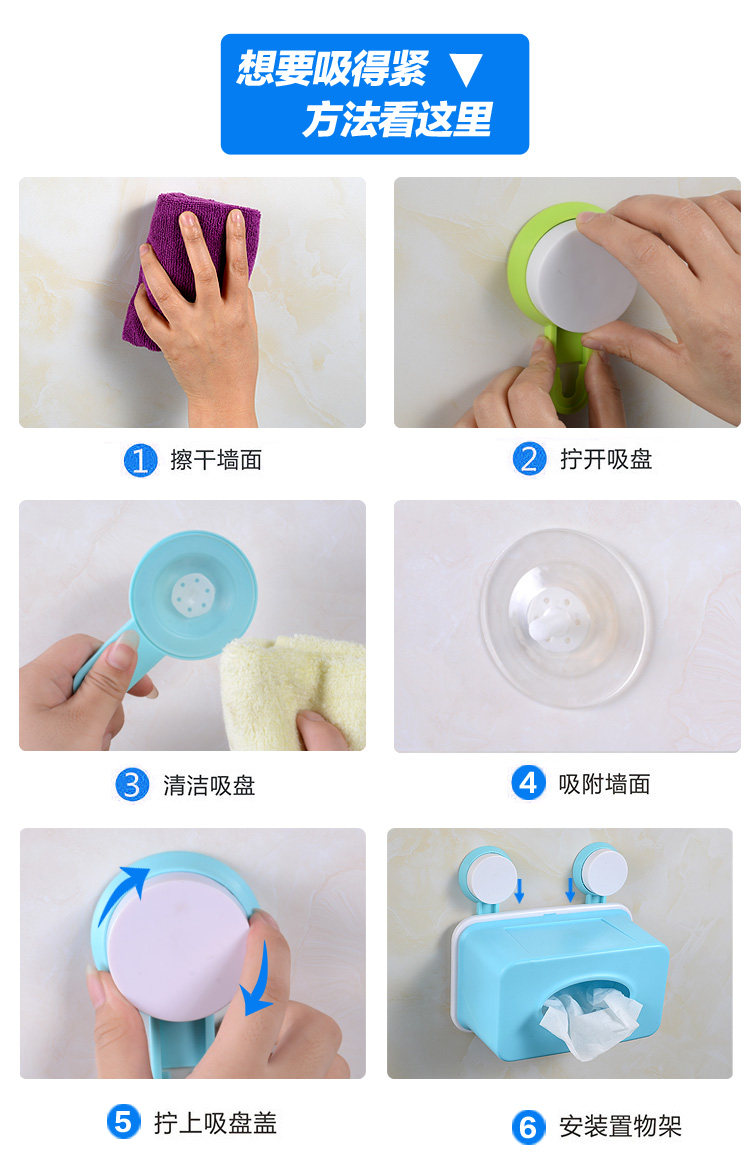 想要吸得紧 ▼
方法看这里

1 擦干墙面

2 拧开吸盘

3 清洁吸盘

4 吸附墙面

5 拧上吸盘盖

6 安装置物架