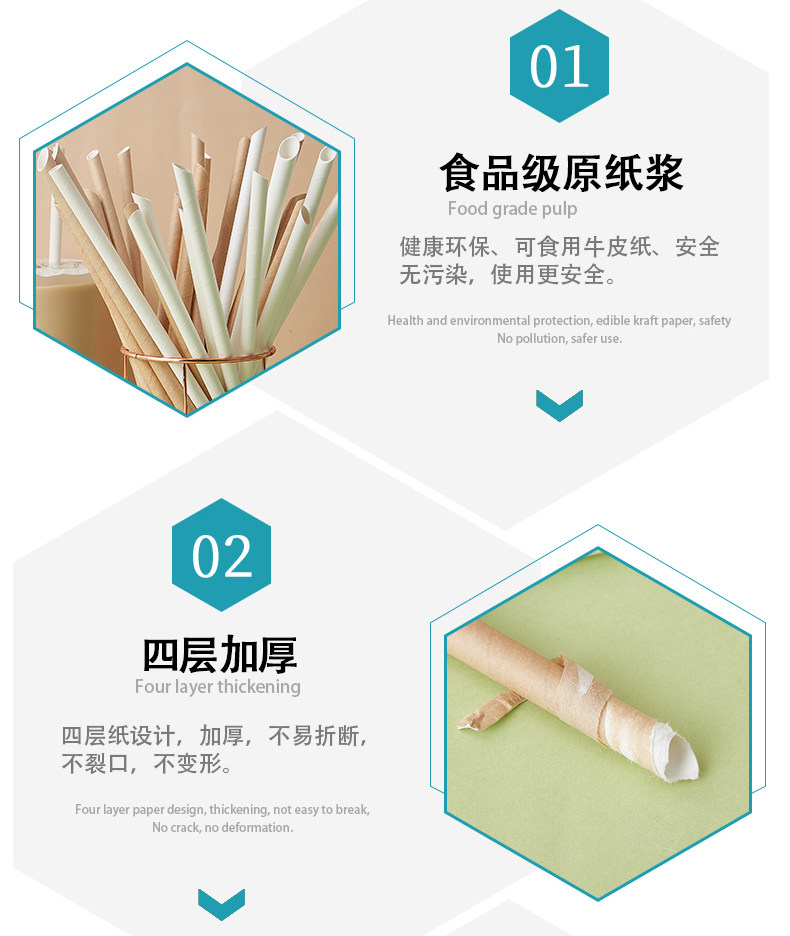 01

食品级原纸浆

Food grade pulp

健康环保、可食用牛皮纸、安全无污染，使用更安全。

Health and environmental protection, edible kraft paper, safety
No pollution, safer use.

02

四层加厚

Four layer thickening

四层纸设计，加厚，不易折断，不裂口，不变形。

Four layer paper design, thickening, not easy to break,
No crack, no deformation.