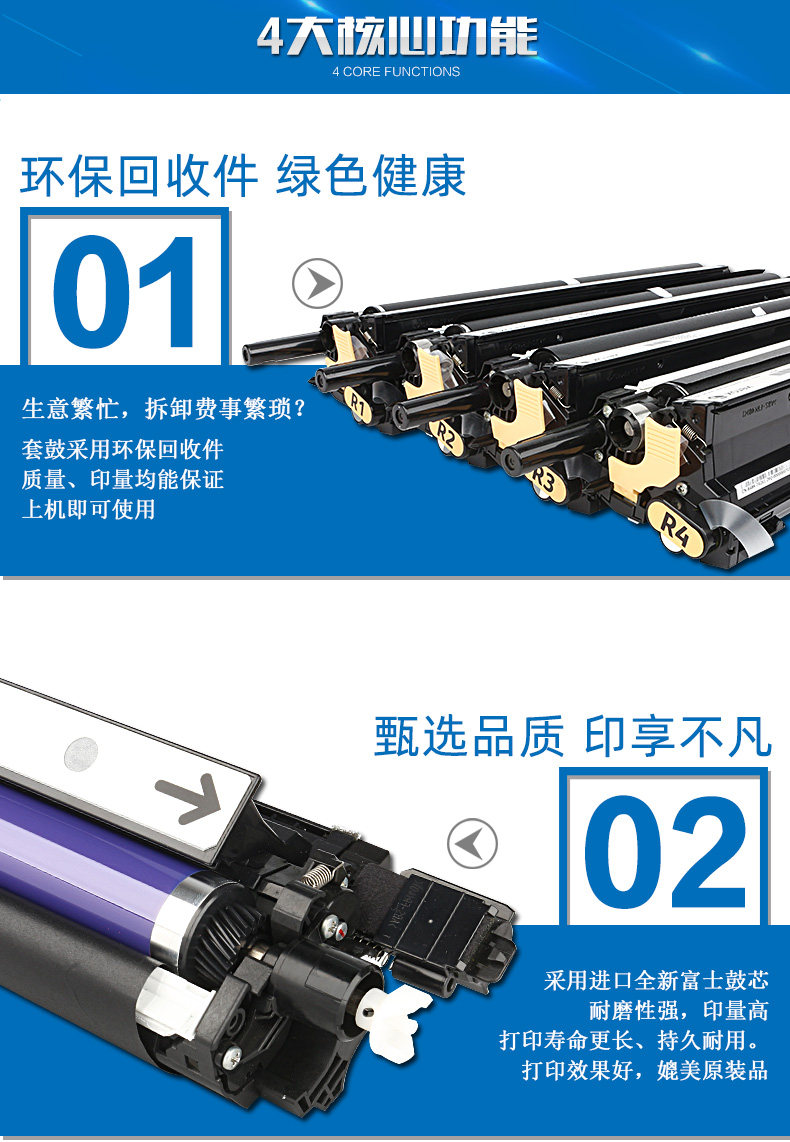 4大核心功能
4 CORE FUNCTIONS

环保回收件 绿色健康

01

生意繁忙，拆卸费事繁琐？
套鼓采用环保回收件
质量、印量均能保证
上机即可使用

R1
R2
R3
R4

甄选品质 印享不凡

02

采用进口全新富士鼓芯
耐磨性强，印量高
打印寿命更长、持久耐用。
打印效果好，媲美原装品