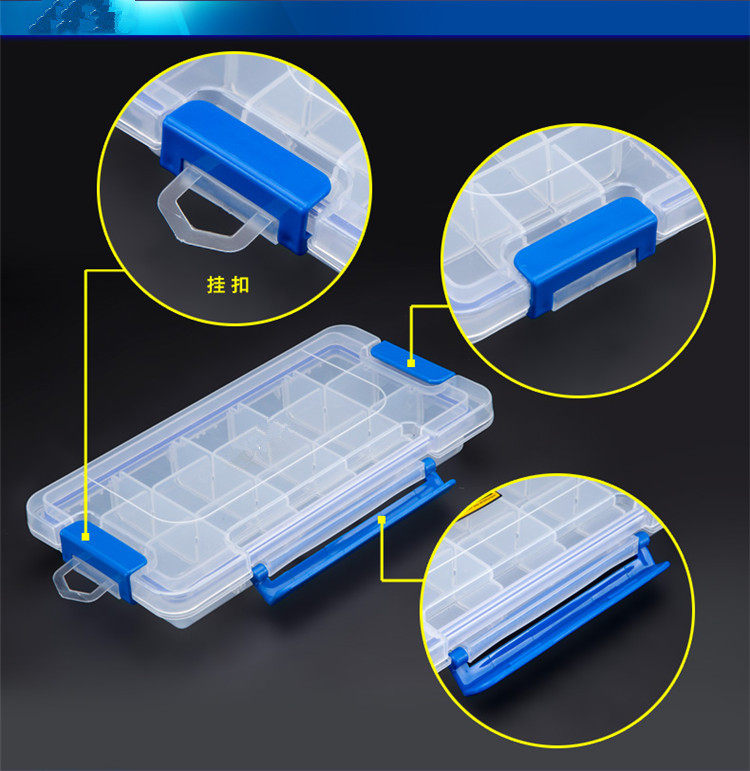 挂扣