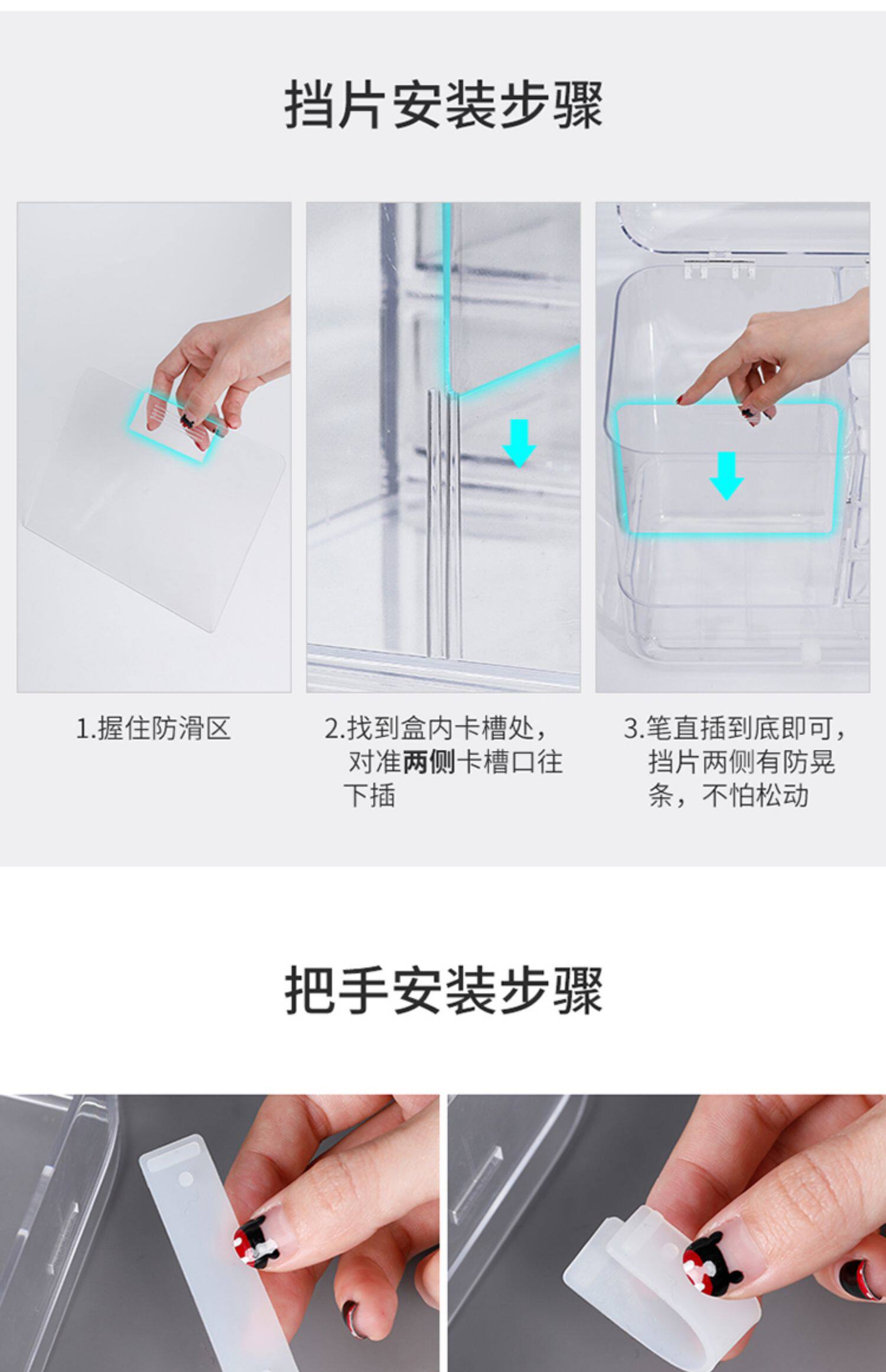 挡片安装步骤

1.握住防滑区

2.找到盒内卡槽处，对准两侧卡槽口往下插

3.笔直插到底即可，挡片两侧有防晃条，不怕松动

把手安装步骤