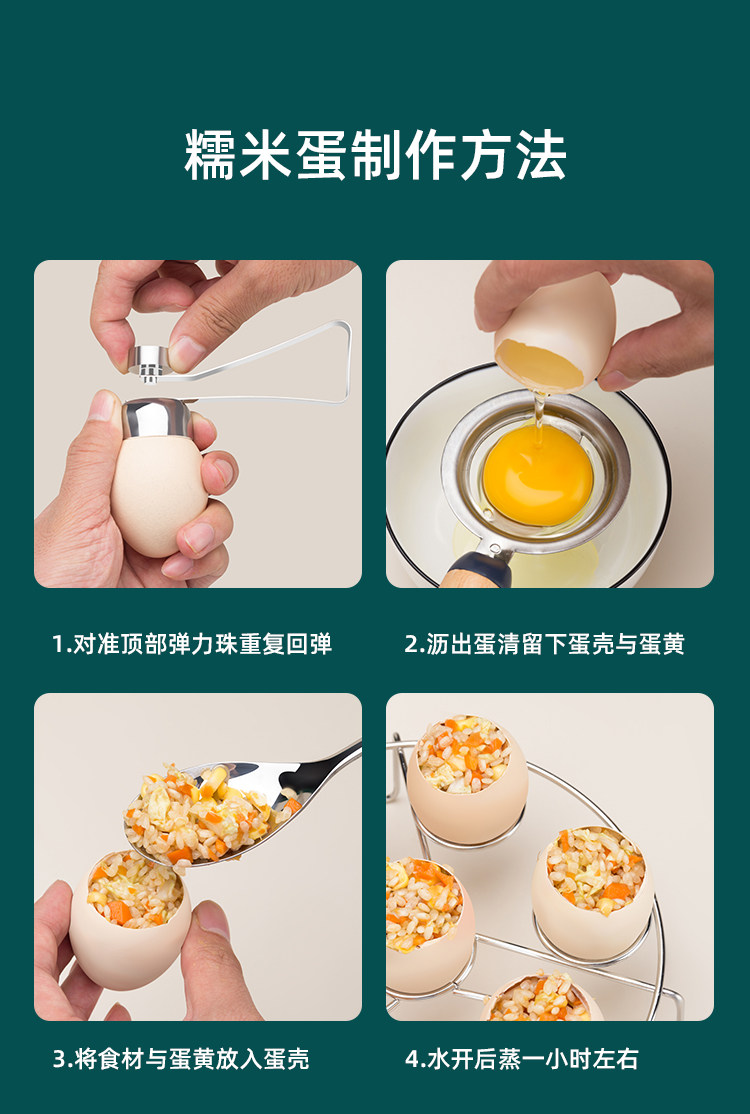 糯米蛋制作方法

1.对准顶部弹力珠重复回弹

2.沥出蛋清留下蛋壳与蛋黄

3.将食材与蛋黄放入蛋壳

4.水开后蒸一小时左右