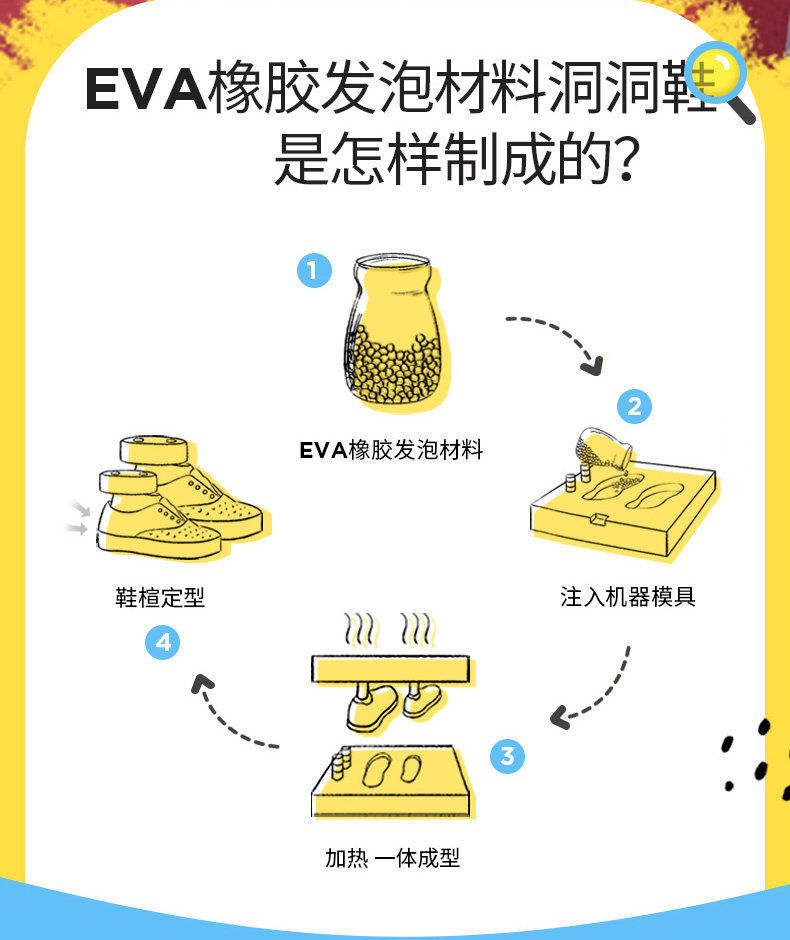 EVA橡胶发泡材料洞洞鞋是怎样制成的?

1

EVA橡胶发泡材料

2

注入机器模具

3

加热 一体成型

4

鞋楦定型