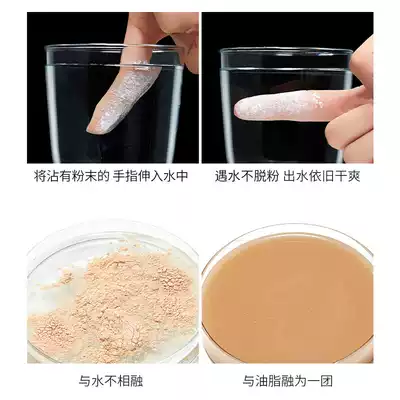 将沾有粉末的 手指伸入水中

遇水不脱粉 出水依旧干爽

与水不相融

与油脂融为一团