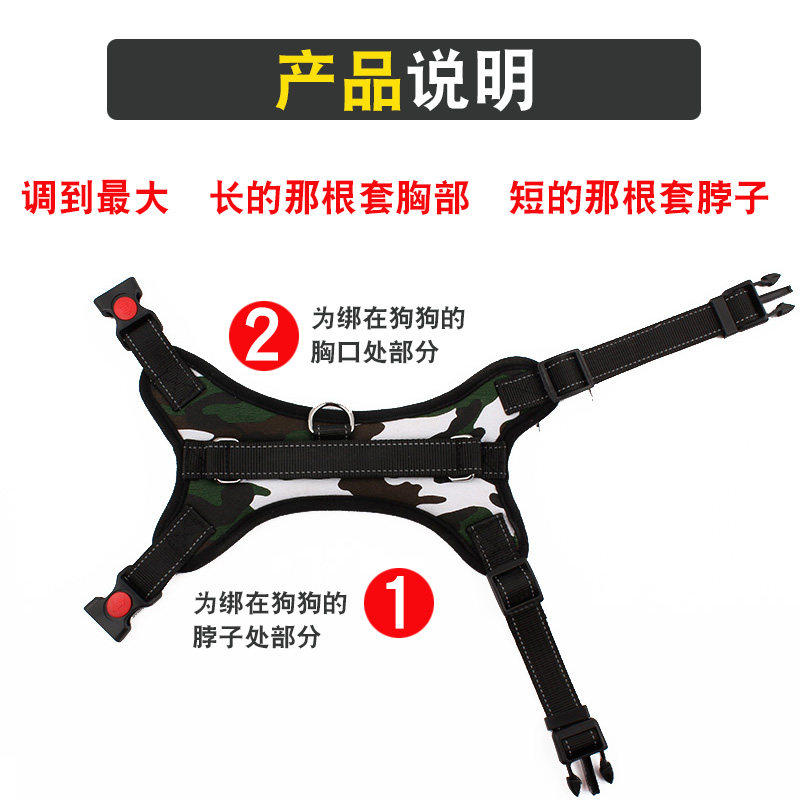 产品说明

调到最大　长的那根套胸部　短的那根套脖子

2 为绑在狗狗的胸口处部分

为绑在狗狗的脖子处部分 1