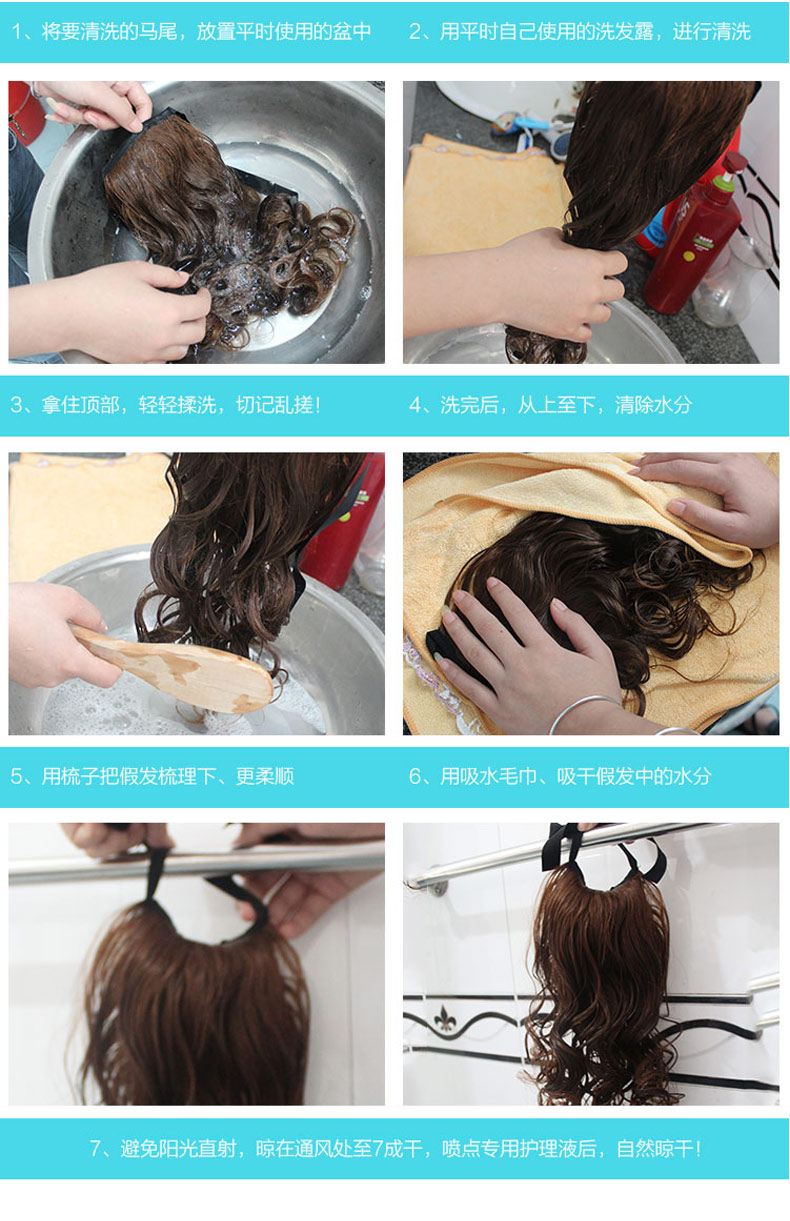 1、将要清洗的马尾，放置平时使用的盆中

2、用平时自己使用的洗发露，进行清洗

3、拿住顶部，轻轻揉洗，切记乱搓！

4、洗完后，从上至下，清除水分

5、用梳子把假发梳理下、更柔顺

6、用吸水毛巾、吸干假发中的水分

7、避免阳光直射，晾在通风处至7成干，喷点专用护理液后，自然晾干！