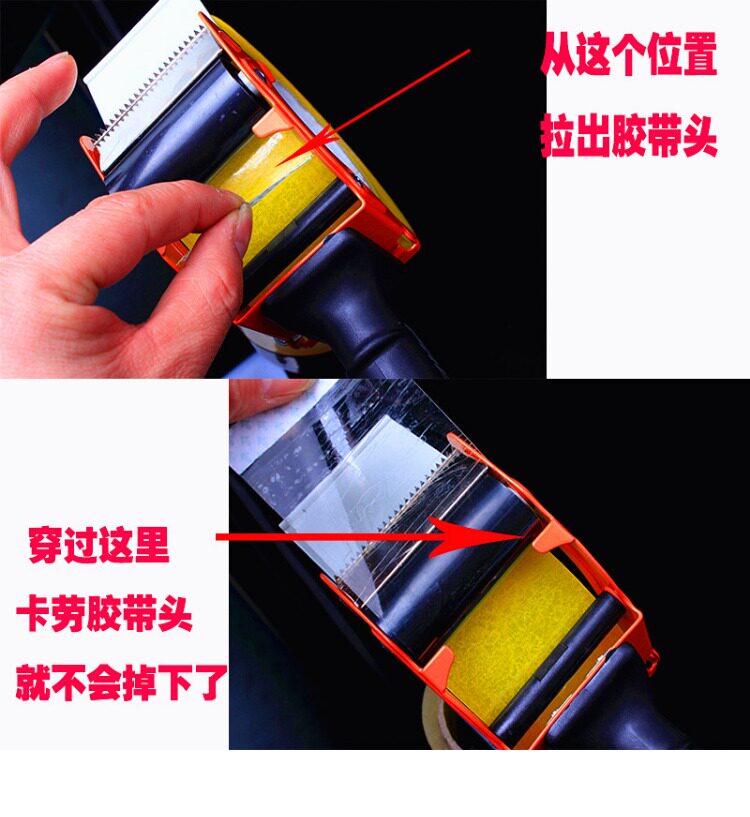 从这个位置
拉出胶带头

穿过这里
卡劳胶带头
就不会掉下了