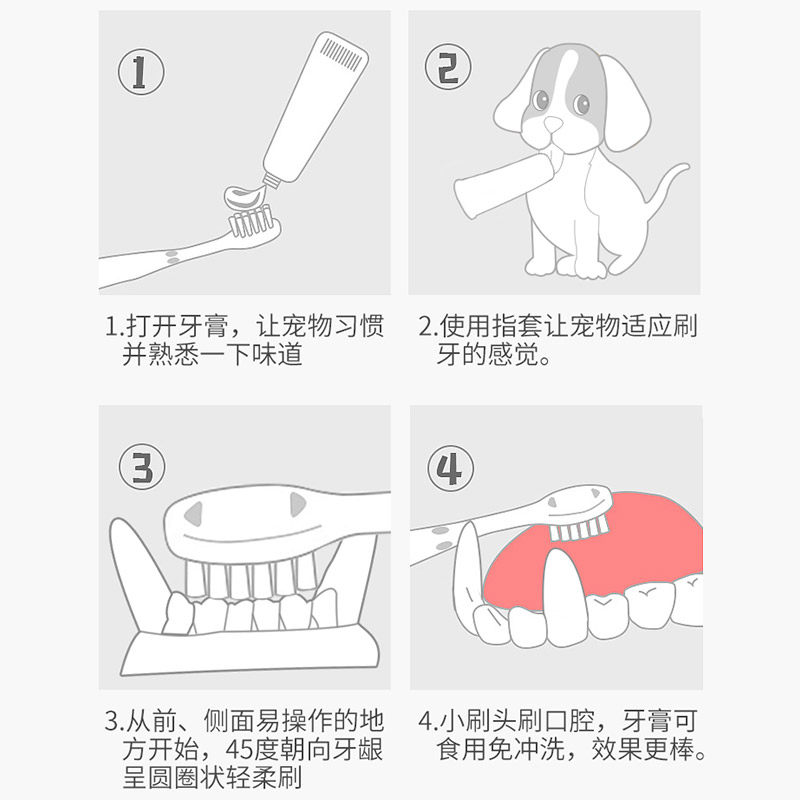 ①

②

1.打开牙膏，让宠物习惯并熟悉一下味道

2.使用指套让宠物适应刷牙的感觉。

③

④

3.从前、侧面易操作的地方开始，45度朝向牙龈呈圆圈状轻柔刷

4.小刷头刷口腔，牙膏可食用免冲洗，效果更棒。