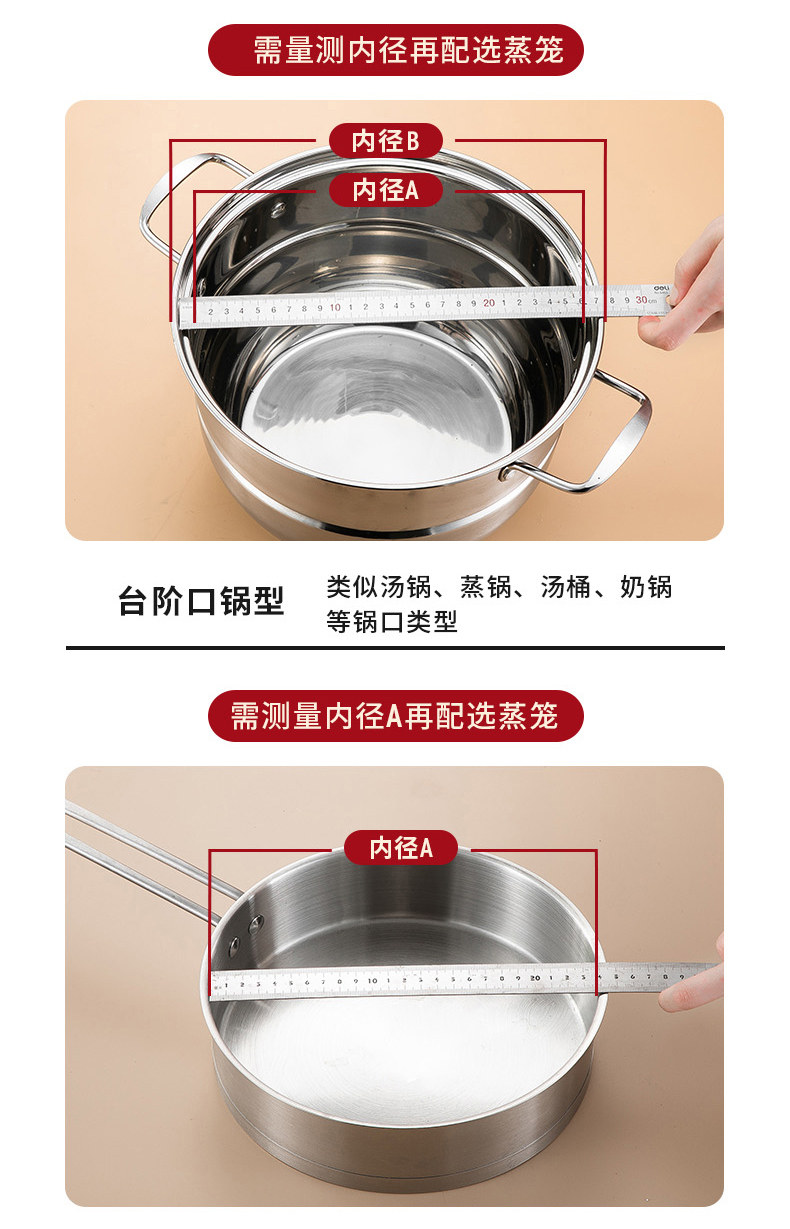 需量测内径再配选蒸笼

内径B

内径A

2 3 4 5 6 7 8 9 10 1 2 3 4 5 6 7 8 9 20 1 2 3 4 5 6 7 8 9 30 cm

deli

台阶口锅型

类似汤锅、蒸锅、汤桶、奶锅等锅口类型

需测量内径A再配选蒸笼

内径A

1 2 3 4 5 6 7 8 9 10 1 2 3 4 5 6 7 8 9 20 1 2 3 4 5 6 7 8 9