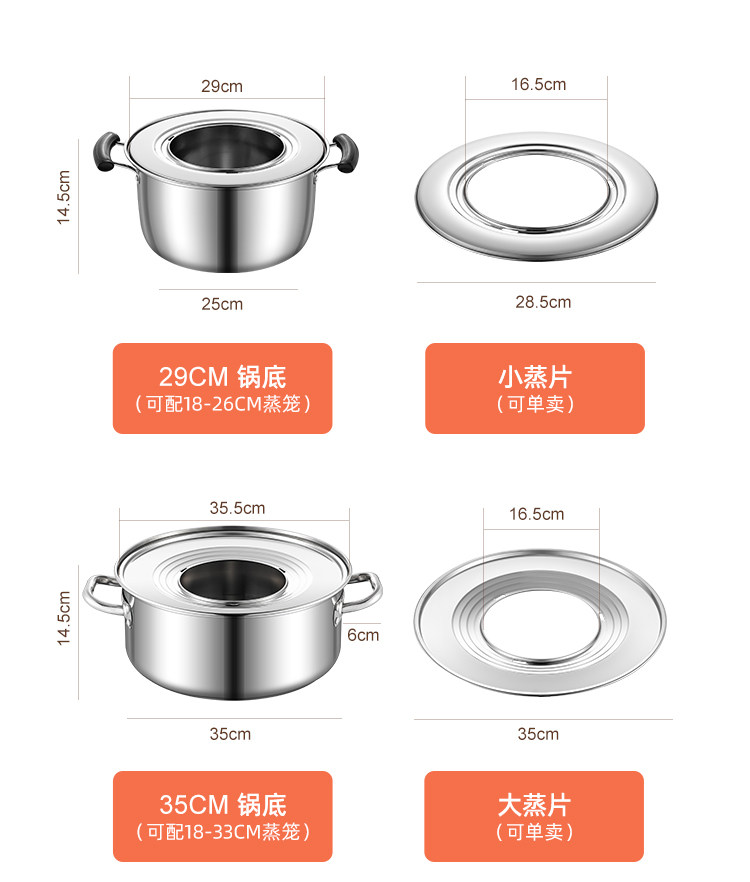 29cm

14.5cm

25cm

16.5cm

28.5cm

29CM 锅底
（可配18-26CM蒸笼）

小蒸片
（可单卖）

35.5cm

14.5cm

6cm

35cm

16.5cm

35cm

35CM 锅底
（可配18-33CM蒸笼）

大蒸片
（可单卖）