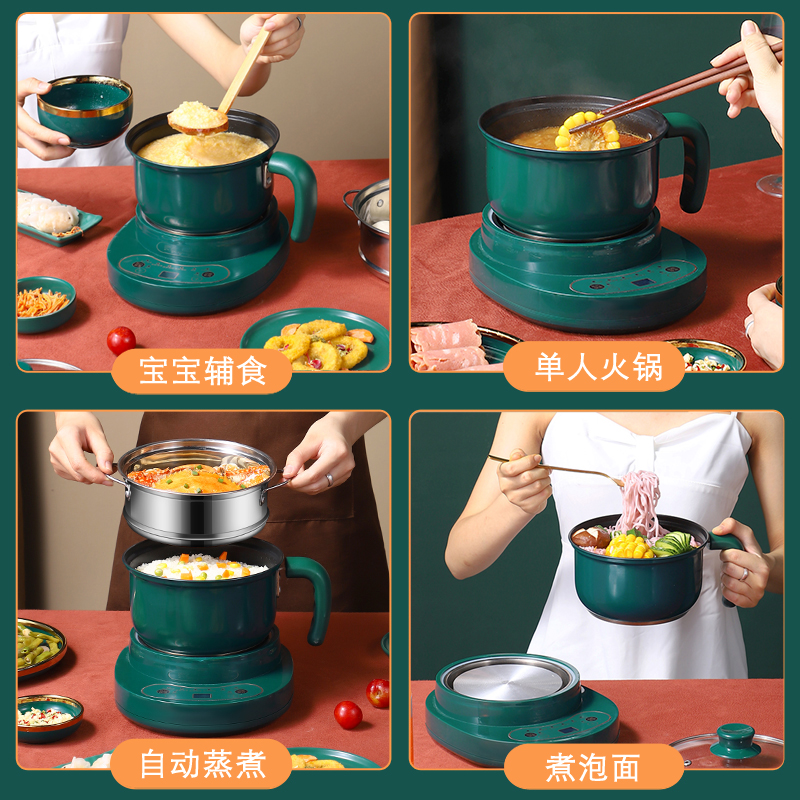 宝宝辅食

单人火锅

自动蒸煮

煮泡面