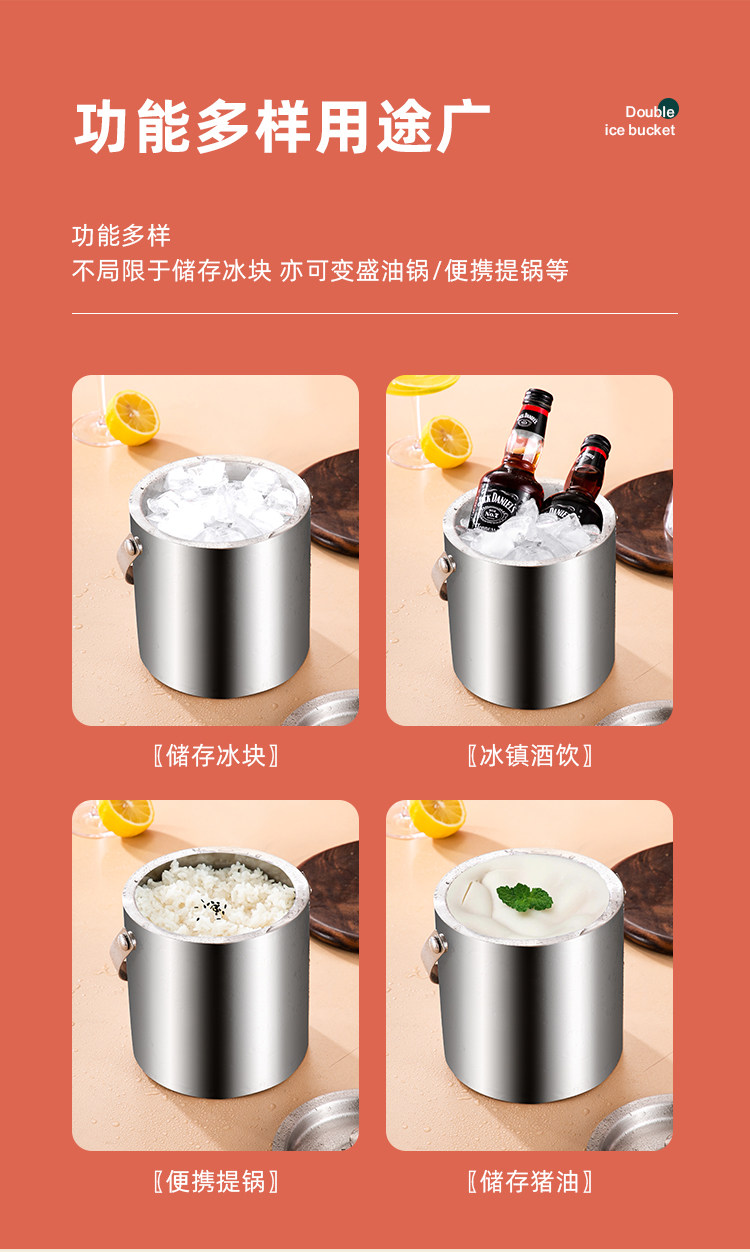 功能多样用途广

Double
ice bucket

功能多样
不局限于储存冰块 亦可变盛油锅/便携提锅等

JACK DANIEL'S

〖储存冰块〗

〖冰镇酒饮〗

〖便携提锅〗

〖储存猪油〗