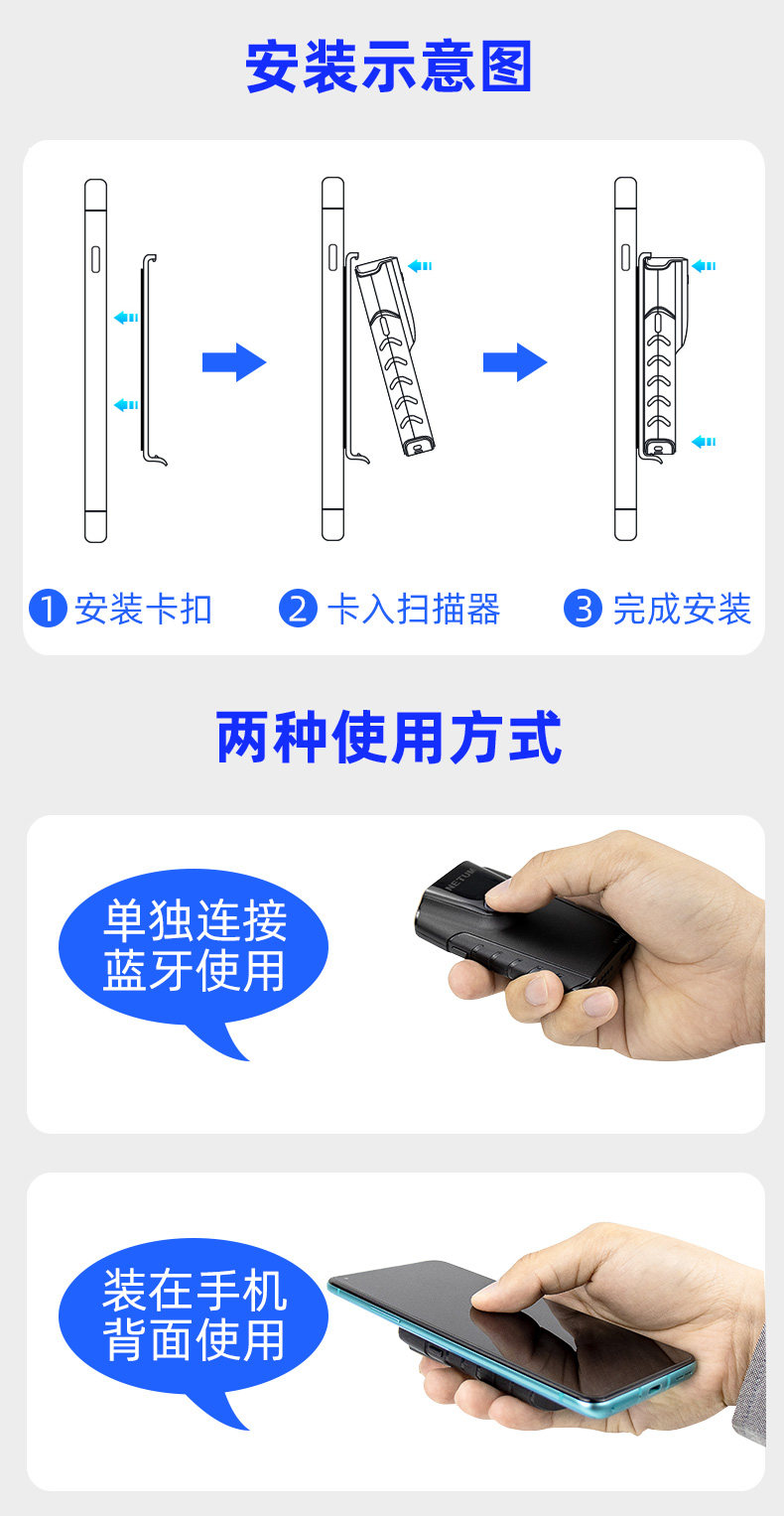 安装示意图

1 安装卡扣

2 卡入扫描器

3 完成安装

两种使用方式

单独连接蓝牙使用

NETUM

装在手机背面使用