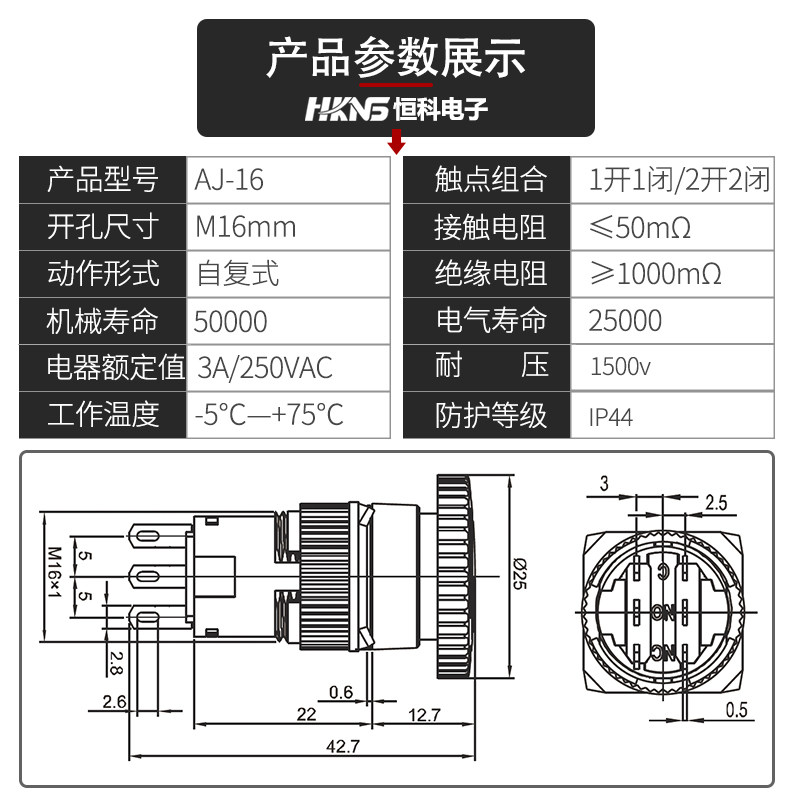 产品参数展示

HKNS 恒科电子

| 产品型号 | AJ-16 |
|---|---|
| 开孔尺寸 | M16mm |
| 动作形式 | 自复式 |
| 机械寿命 | 50000 |
| 电器额定值 | 3A/250VAC |
| 工作温度 | -5°C—+75°C |

| 触点组合 | 1开1闭/2开2闭 |
|---|---|
| 接触电阻 | ≤50mΩ |
| 绝缘电阻 | ≥1000mΩ |
| 电气寿命 | 25000 |
| 耐　压 | 1500v |
| 防护等级 | IP44 |

M16×1
5
5
2.8
2.6
0.6
22
12.7
42.7
Ø25
3
2.5
C
NO
NC
0.5