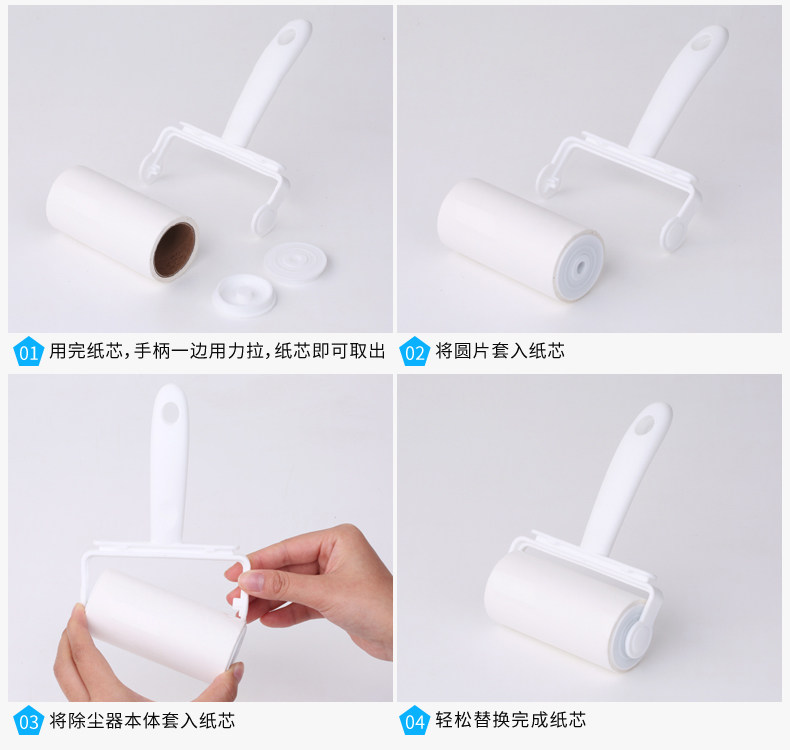 01 用完纸芯，手柄一边用力拉，纸芯即可取出

02 将圆片套入纸芯

03 将除尘器本体套入纸芯

04 轻松替换完成纸芯