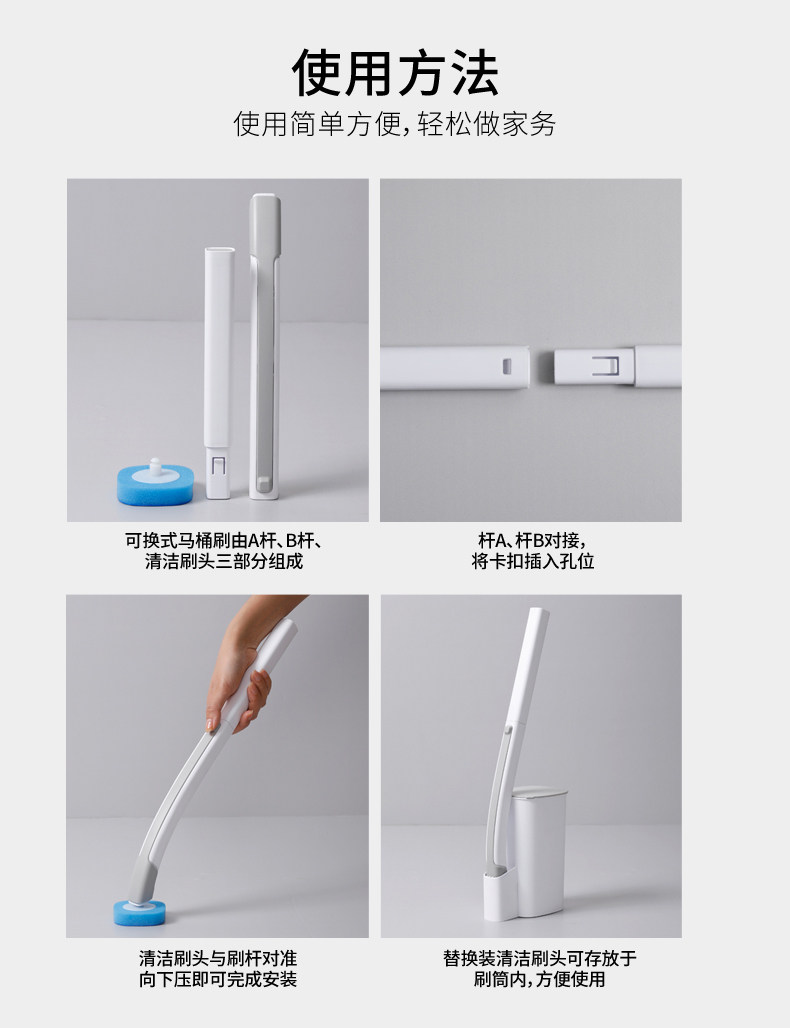 使用方法

使用简单方便，轻松做家务

可换式马桶刷由A杆、B杆、清洁刷头三部分组成

杆A、杆B对接，将卡扣插入孔位

清洁刷头与刷杆对准向下压即可完成安装

替换装清洁刷头可存放于刷筒内，方便使用