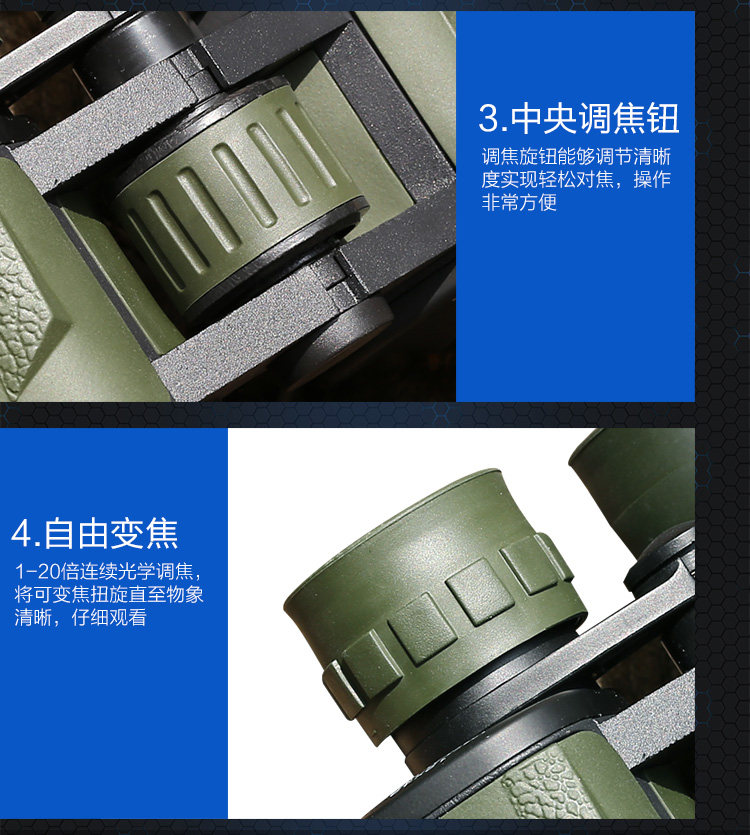 3.中央调焦钮

调焦旋钮能够调节清晰度实现轻松对焦，操作非常方便

4.自由变焦

1-20倍连续光学调焦，将可变焦扭旋直至物象清晰，仔细观看