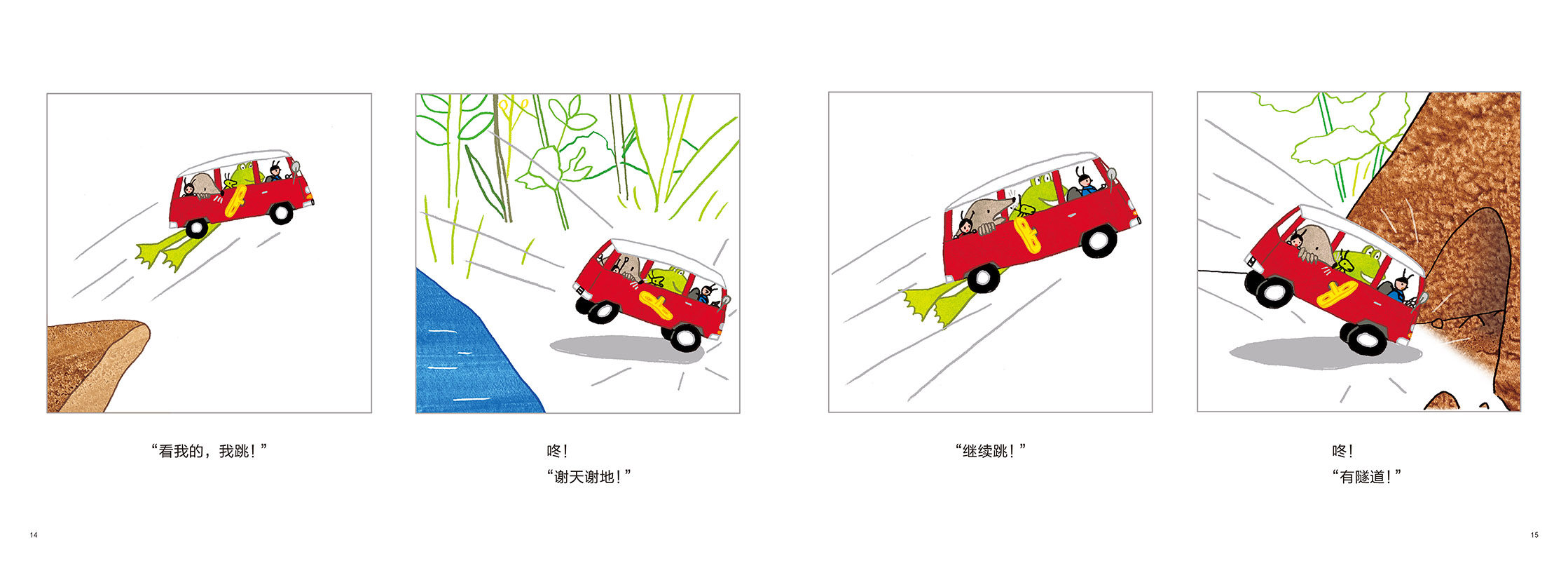 “看我的，我跳！”

咚！
“谢天谢地！”

“继续跳！”

咚！
“有隧道！”

14

15