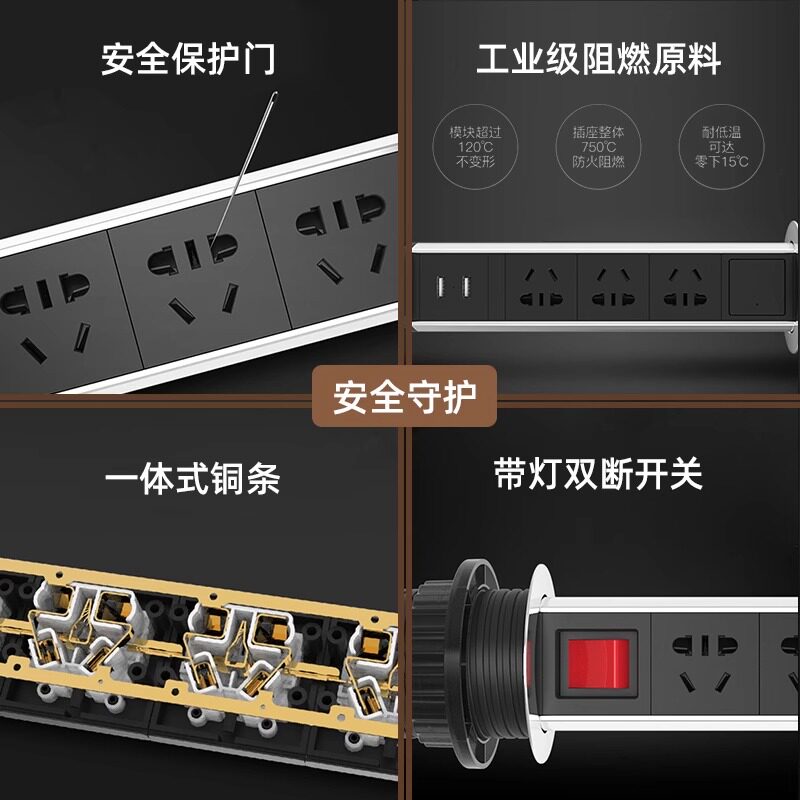 安全保护门

工业级阻燃原料

模块超过 120℃ 不变形

插座整体 750℃ 防火阻燃

耐低温 可达 零下15℃

安全守护

一体式铜条

带灯双断开关