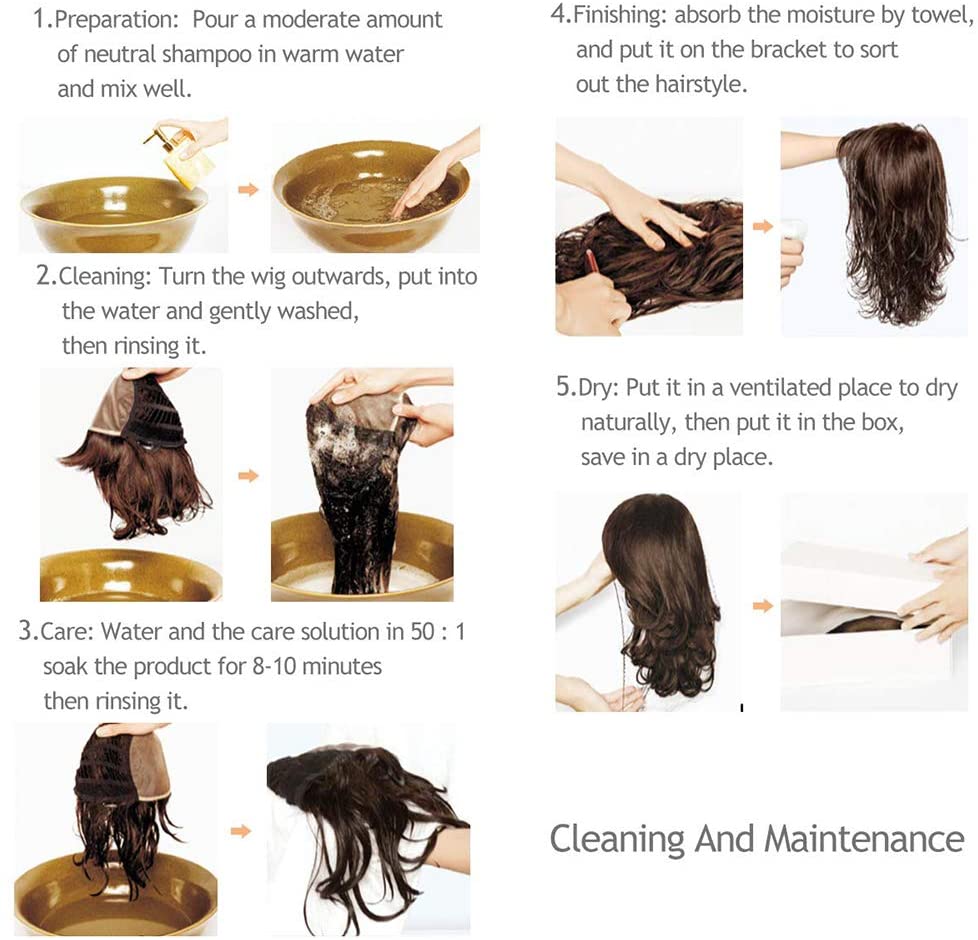 1.Preparation: Pour a moderate amount of neutral shampoo in warm water and mix well.

2.Cleaning: Turn the wig outwards, put into the water and gently washed, then rinsing it.

3.Care: Water and the care solution in 50 : 1 soak the product for 8-10 minutes then rinsing it.

4.Finishing: absorb the moisture by towel, and put it on the bracket to sort out the hairstyle.

5.Dry: Put it in a ventilated place to dry naturally, then put it in the box, save in a dry place.

Cleaning And Maintenance