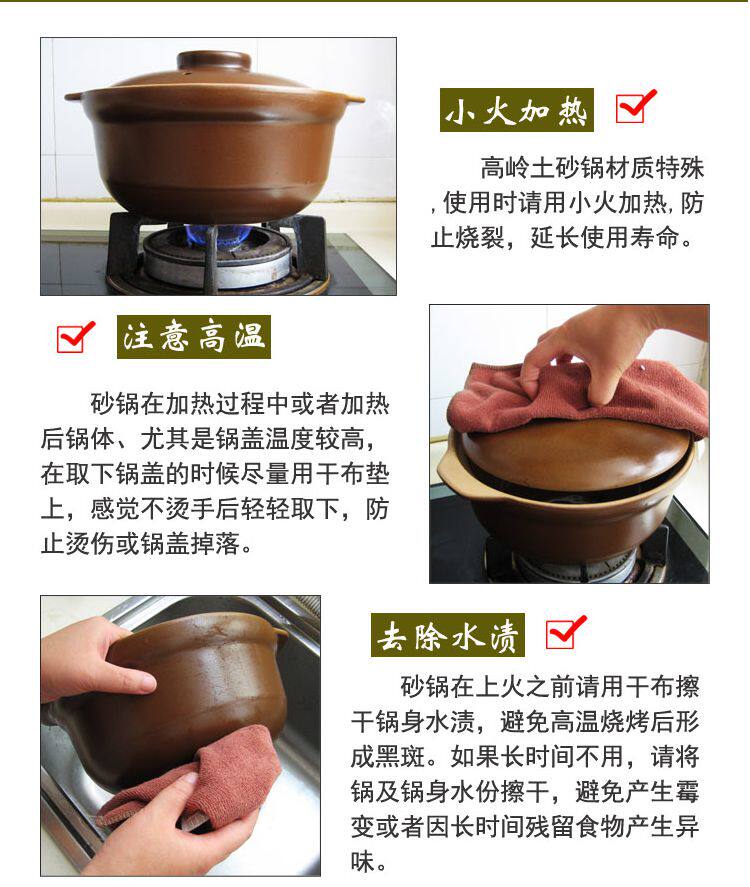 小火加热

高岭土砂锅材质特殊，使用时请用小火加热，防止烧裂，延长使用寿命。

注意高温

砂锅在加热过程中或者加热后锅体、尤其是锅盖温度较高，在取下锅盖的时候尽量用干布垫上，感觉不烫手后轻轻取下，防止烫伤或锅盖掉落。

去除水渍

砂锅在上火之前请用干布擦干锅身水渍，避免高温烧烤后形成黑斑。如果长时间不用，请将锅及锅身水份擦干，避免产生霉变或者因长时间残留食物产生异味。