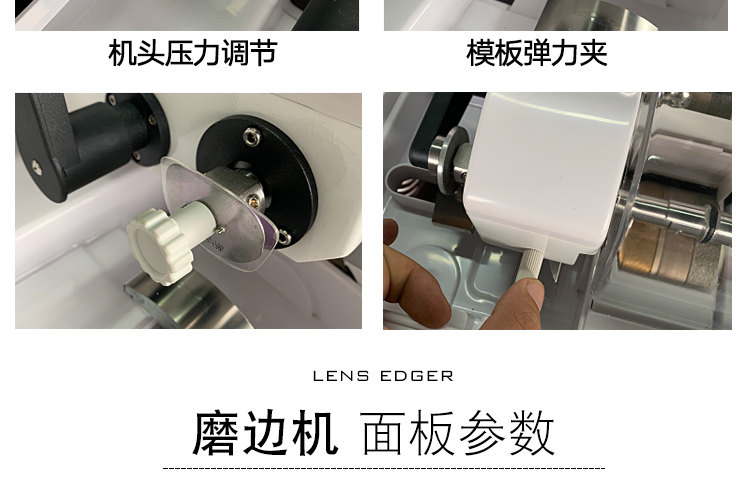 机头压力调节

模板弹力夹

LENS EDGER

磨边机 面板参数